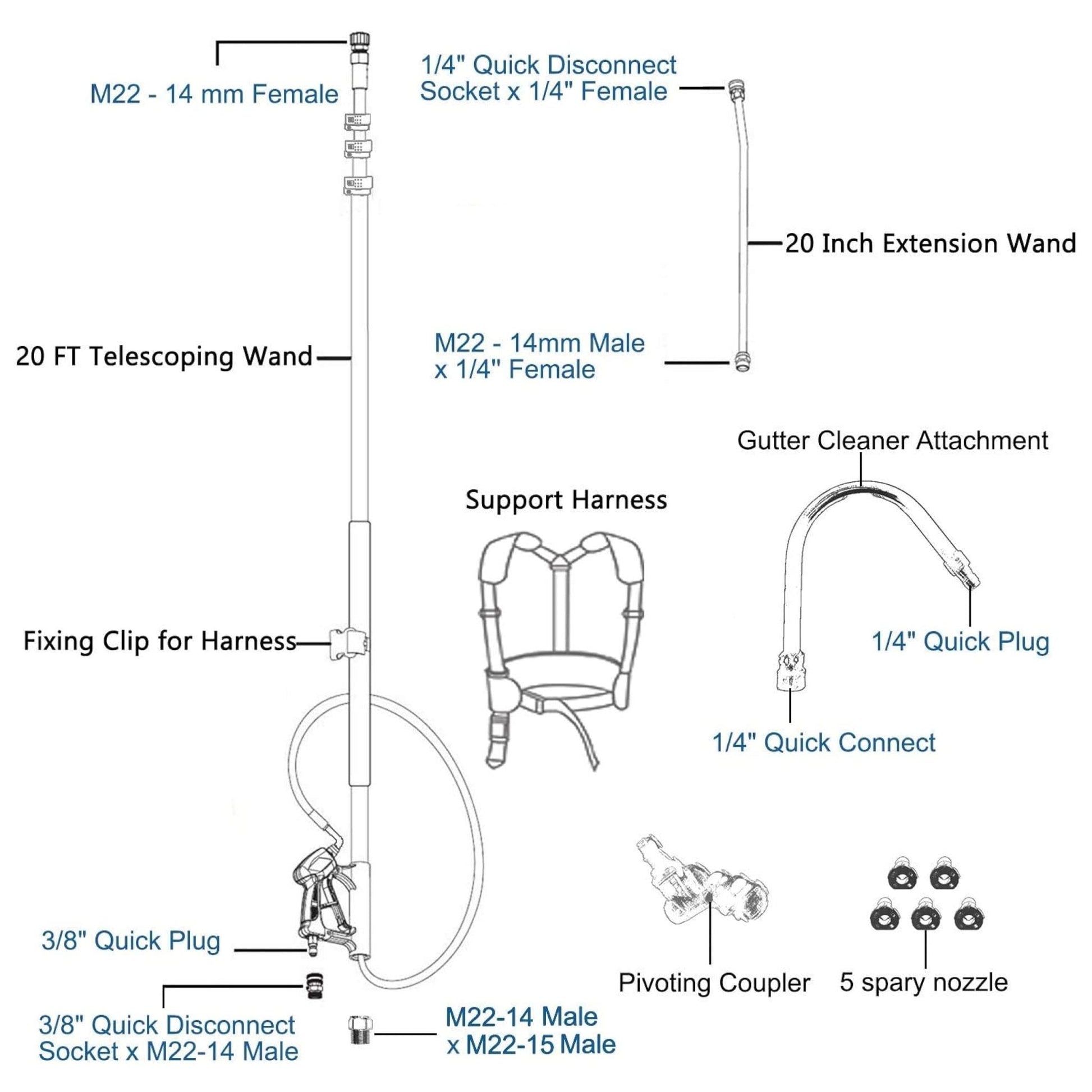 M22 - 14 mm Female

1/4" Quick Disconnect Socket x 1/4" Female

20 Inch Extension Wand

20 FT Telescoping Wand

M22 - 14mm Male x 1/4" Female

Gutter Cleaner Attachment

Support Harness

Fixing Clip for Harness

1/4" Quick Plug

1/4" Quick Connect

3/8" Quick Plug

Pivoting Coupler

5 spary nozzle

3/8" Quick Disconnect Socket x M22-14 Male

M22-14 Male x M22-15 Male