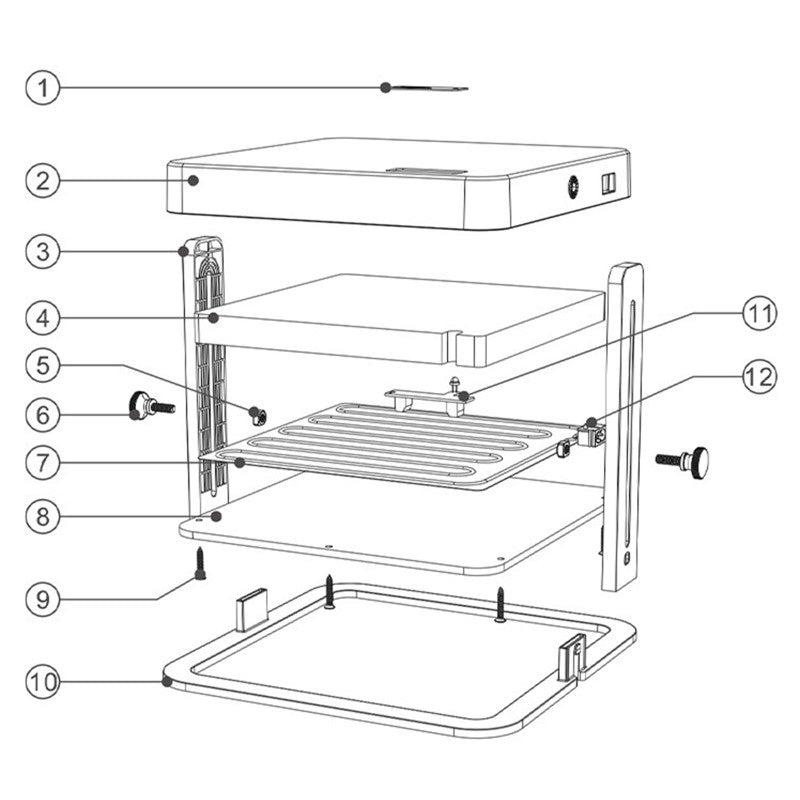 1
2
3
4
5
6
7
8
9
10
11
12