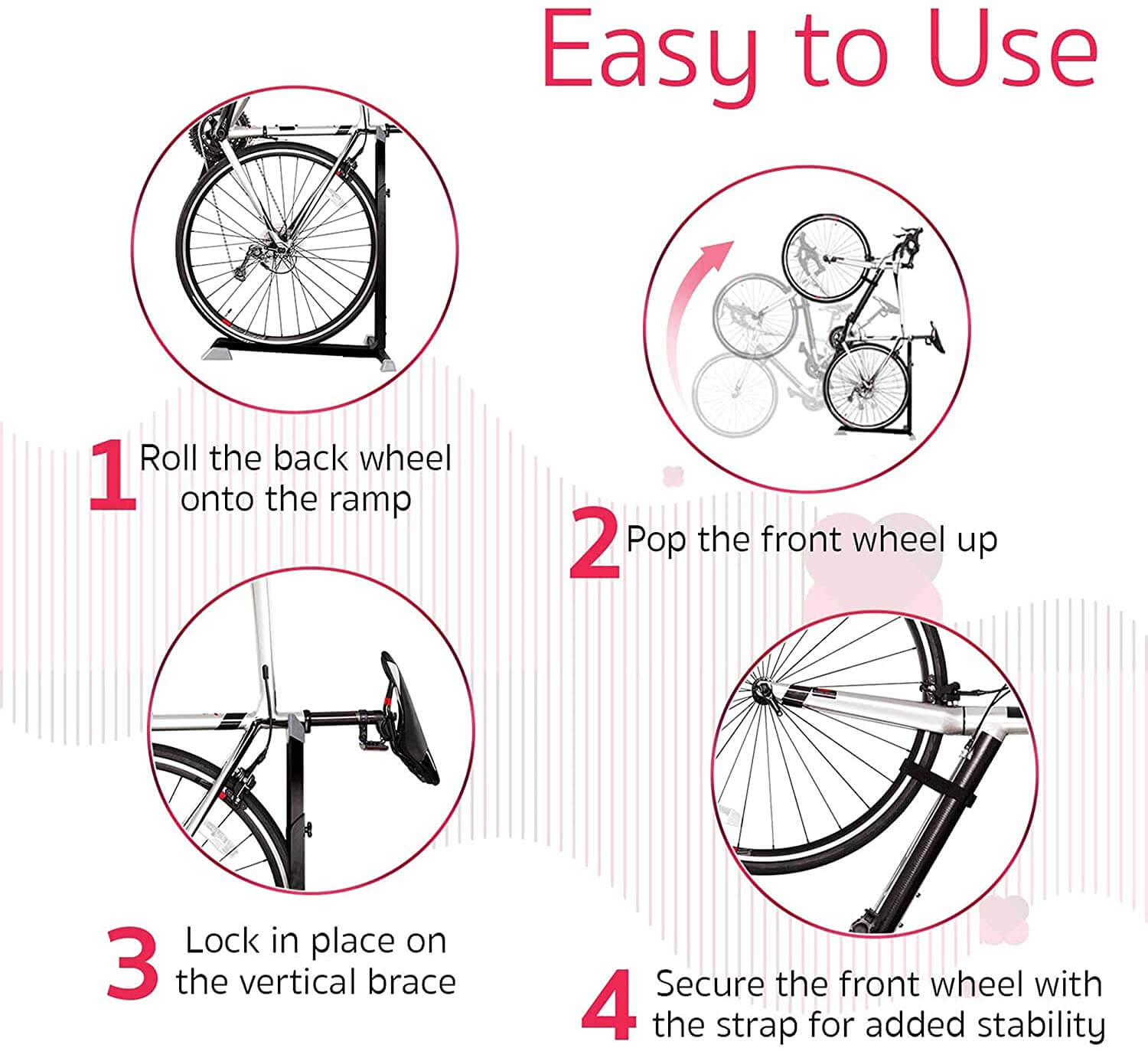 Easy to Use

1 Roll the back wheel onto the ramp

2 Pop the front wheel up

3 Lock in place on the vertical brace

4 Secure the front wheel with the strap for added stability