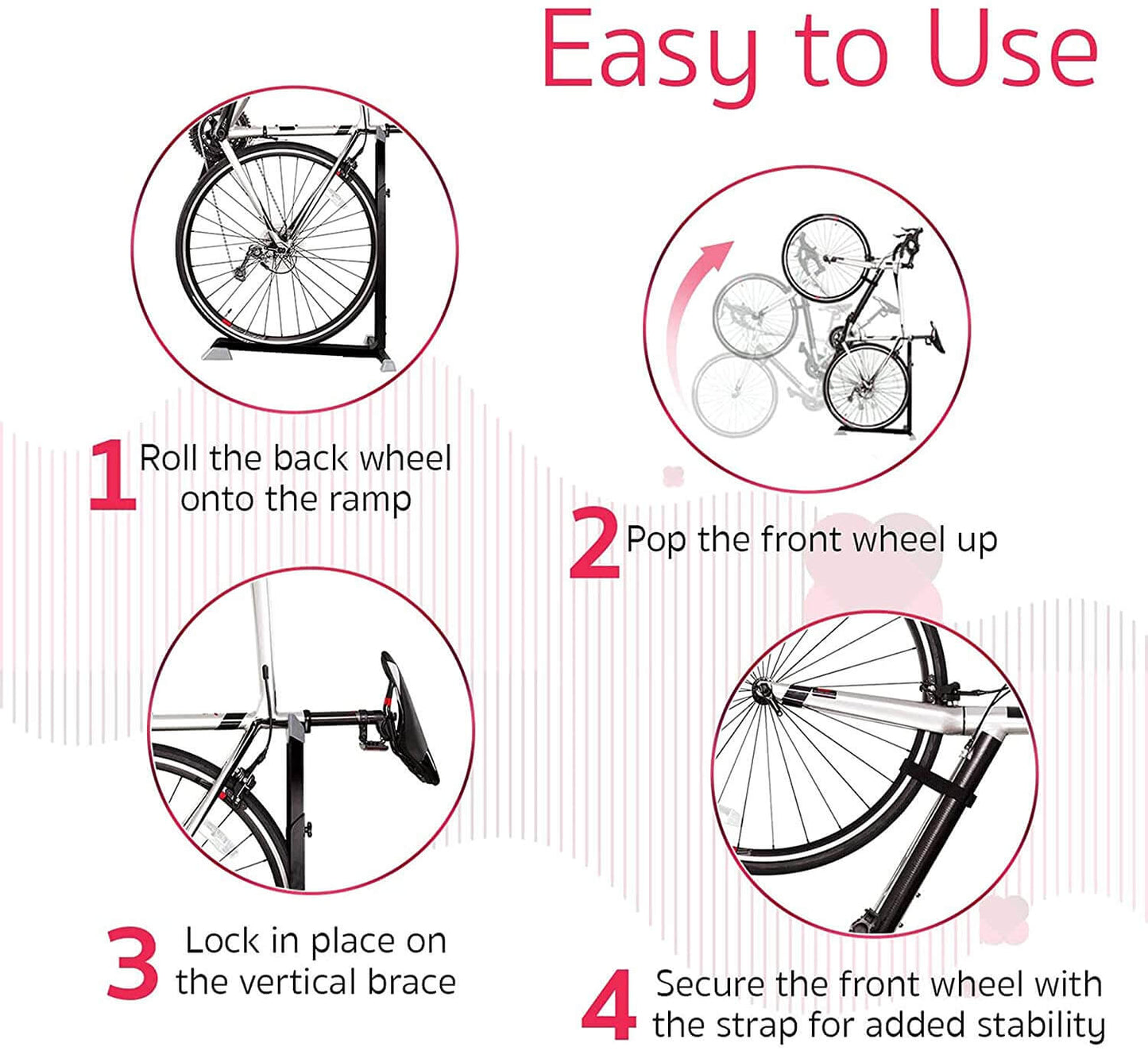 Easy to Use

1 Roll the back wheel onto the ramp

2 Pop the front wheel up

3 Lock in place on the vertical brace

4 Secure the front wheel with the strap for added stability