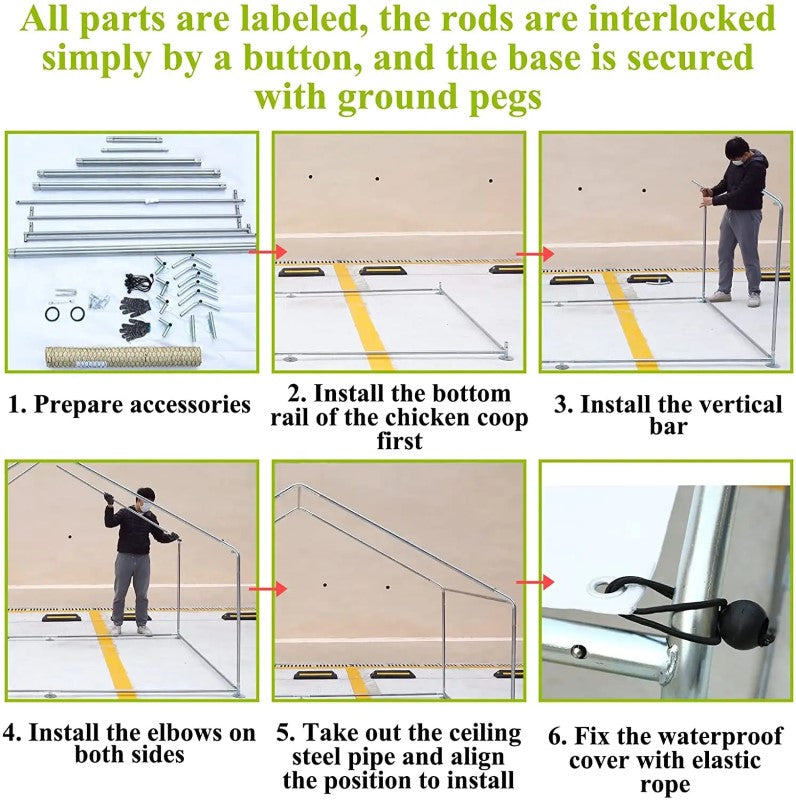 All parts are labeled, the rods are interlocked simply by a button, and the base is secured with ground pegs

1. Prepare accessories

2. Install the bottom rail of the chicken coop first

3. Install the vertical bar

4. Install the elbows on both sides

5. Take out the ceiling steel pipe and align the position to install

6. Fix the waterproof cover with elastic rope