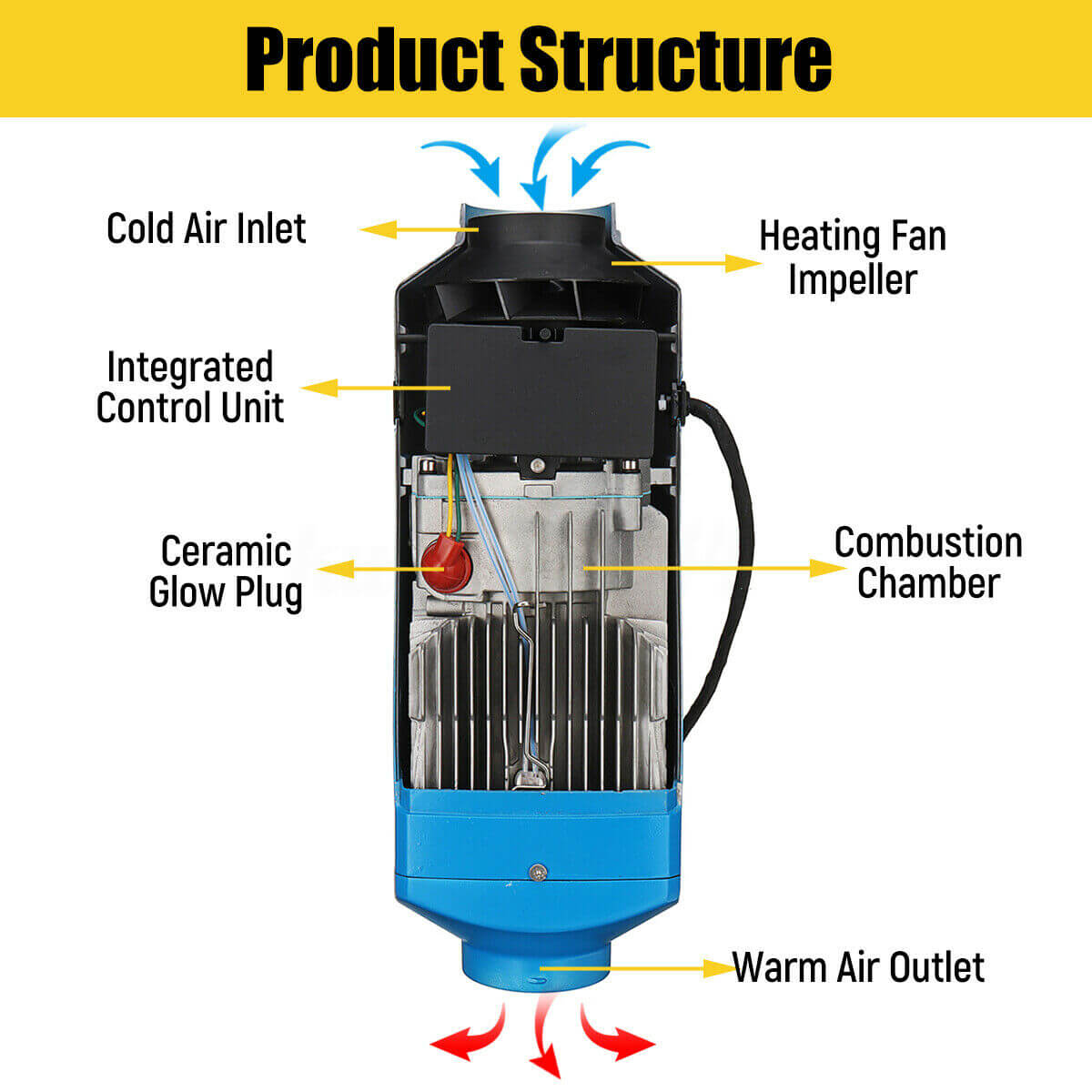 Product Structure

Cold Air Inlet

Heating Fan Impeller

Integrated Control Unit

Ceramic Glow Plug

Combustion Chamber

Warm Air Outlet