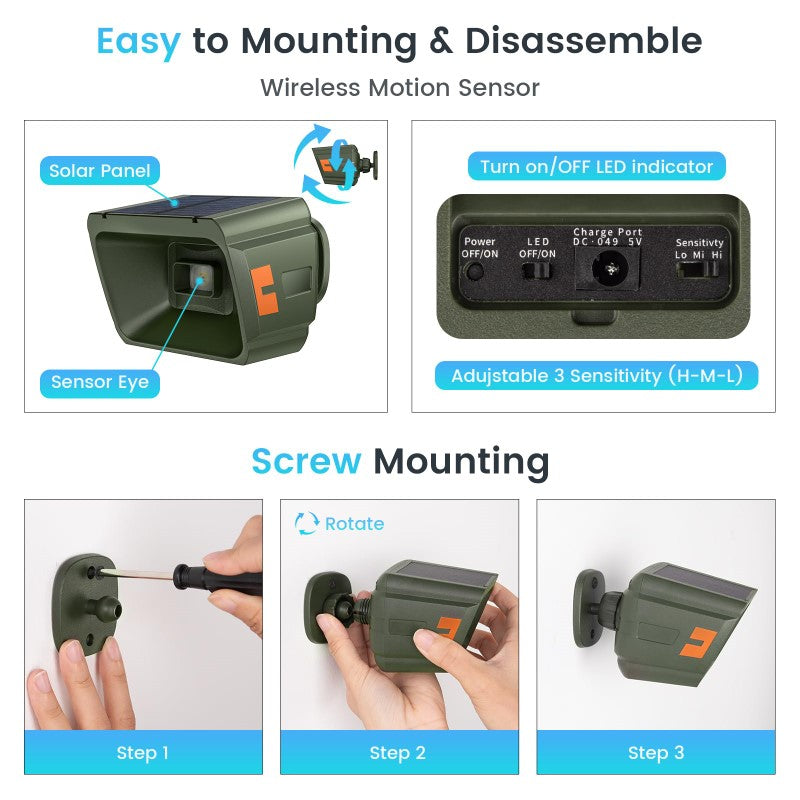 Easy to Mounting & Disassemble

Wireless Motion Sensor

Solar Panel

Sensor Eye

Turn on/OFF LED indicator

Power OFF/ON

LED OFF/ON

Charge Port DC·049 5V

Sensitivty Lo Mi Hi

Adujstable 3 Sensitivity (H-M-L)

Screw Mounting

Rotate

Step 1

Step 2

Step 3