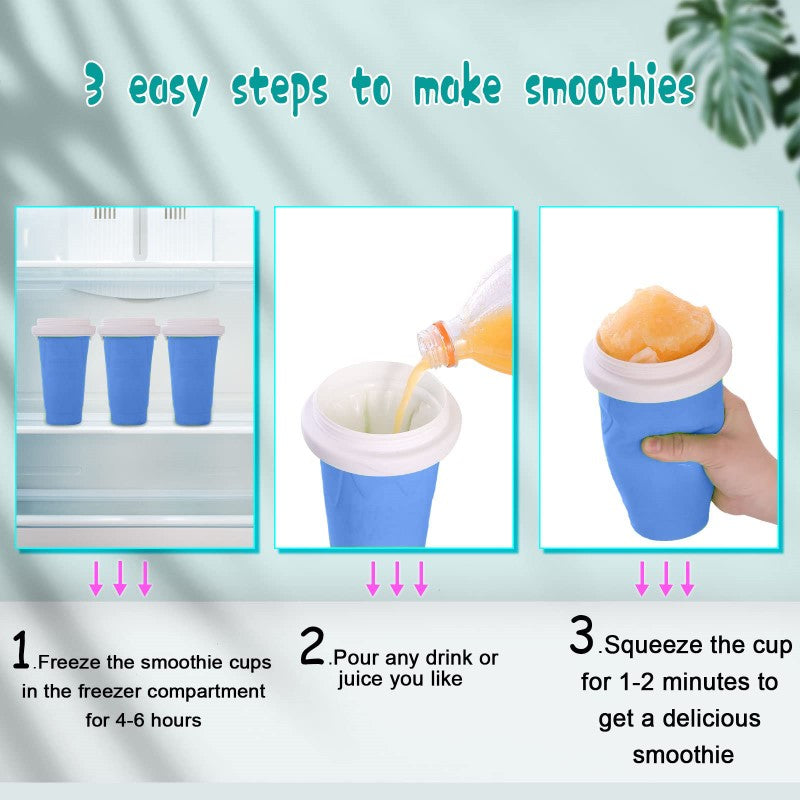 3 easy steps to make smoothies

1.Freeze the smoothie cups in the freezer compartment for 4-6 hours

2.Pour any drink or juice you like

3.Squeeze the cup for 1-2 minutes to get a delicious smoothie