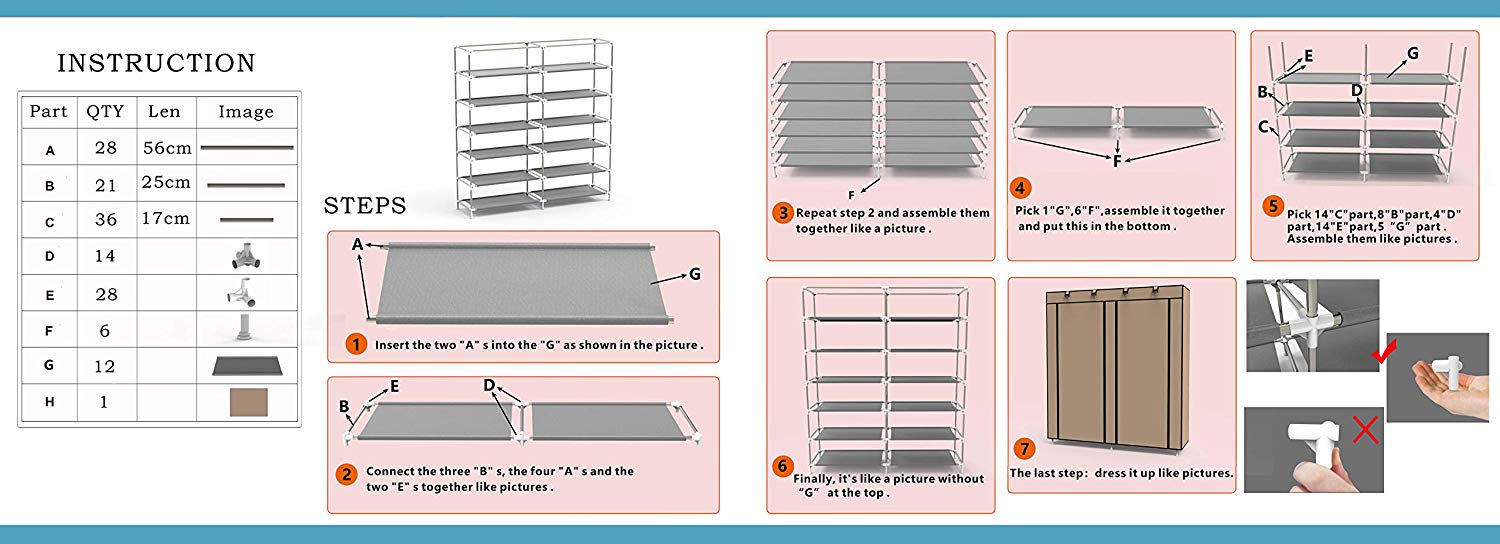 INSTRUCTION

| Part | QTY | Len | Image |
|---|---|---|---|
| A | 28 | 56cm | |
| B | 21 | 25cm | |
| C | 36 | 17cm | |
| D | 14 | | |
| E | 28 | | |
| F | 6 | | |
| G | 12 | | |
| H | 1 | | |

STEPS

A

G

1 Insert the two "A" s into the "G" as shown in the picture .

B E D

2 Connect the three "B" s, the four "A" s and the two "E" s together like pictures .

F

3 Repeat step 2 and assemble them together like a picture .

F

4 Pick 1"G",6"F",assemble it together and put this in the bottom .

E G B D C

5 Pick 14"C"part,8"B"part,4"D" part,14"E"part,5 "G" part . Assemble them like pictures .

6 Finally, it's like a picture without "G" at the top .

7 The last step: dress it up like pictures.