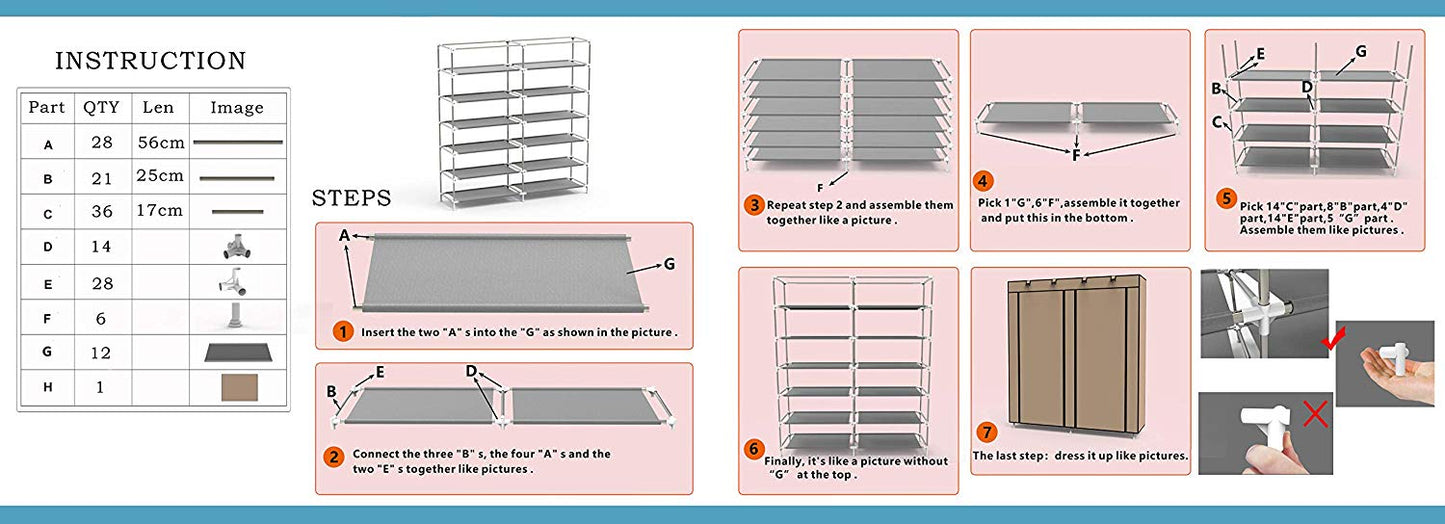 INSTRUCTION

| Part | QTY | Len | Image |
|---|---|---|---|
| A | 28 | 56cm | |
| B | 21 | 25cm | |
| C | 36 | 17cm | |
| D | 14 | | |
| E | 28 | | |
| F | 6 | | |
| G | 12 | | |
| H | 1 | | |

STEPS

A
G
1 Insert the two "A" s into the "G" as shown in the picture .

B
E
D
2 Connect the three "B" s, the four "A" s and the two "E" s together like pictures .

F
3 Repeat step 2 and assemble them together like a picture .

F
4 Pick 1"G",6"F",assemble it together and put this in the bottom .

E
G
B
D
C
5 Pick 14"C"part,8"B"part,4"D" part,14"E"part,5 "G" part . Assemble them like pictures .

6 Finally, it's like a picture without "G" at the top .

7 The last step: dress it up like pictures.