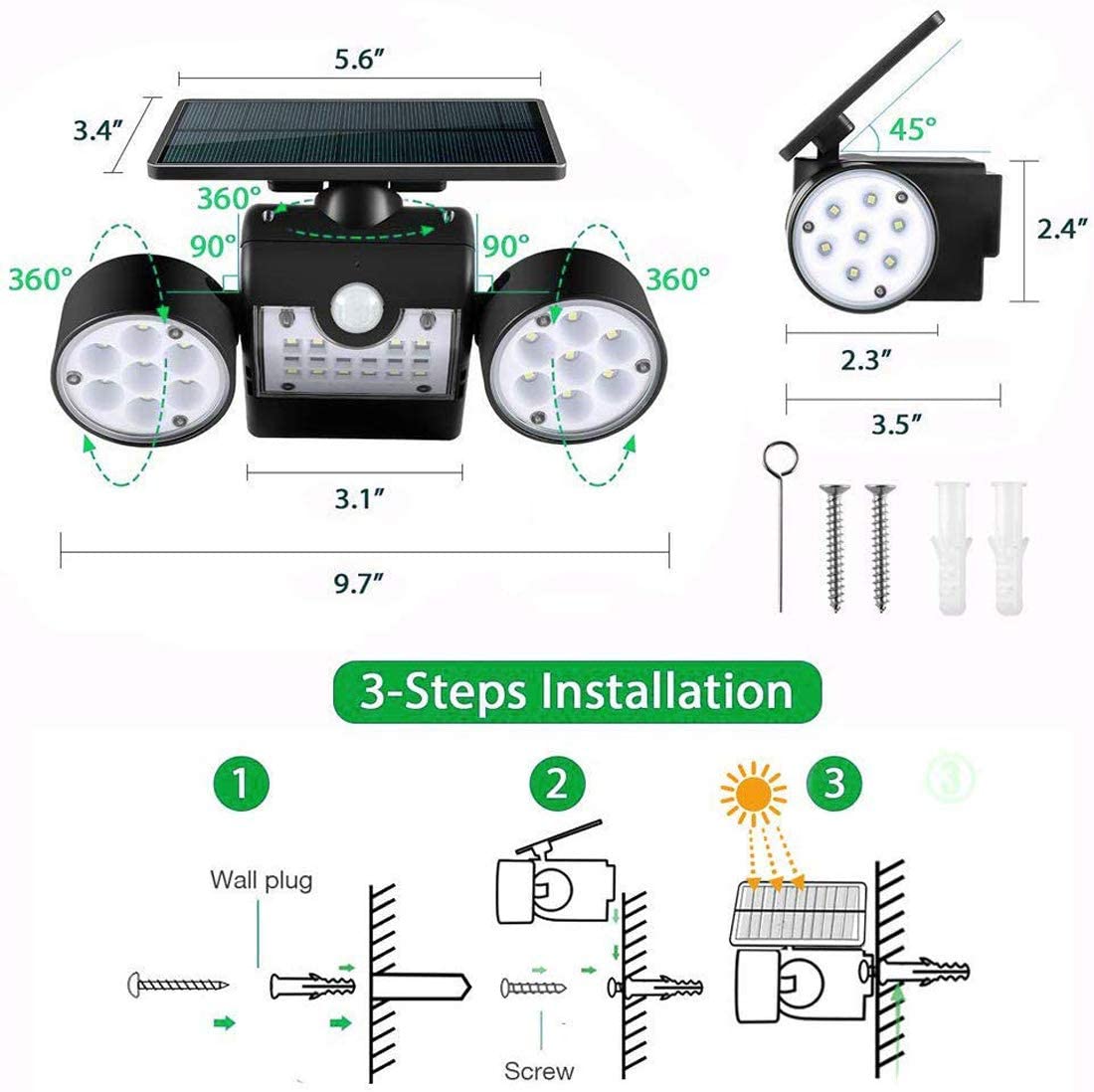 5.6″

3.4″

360°

90°

90°

360°

360°

3.1″

9.7″

45°

2.4″

2.3″

3.5″

3-Steps Installation

1

2

3

③

Wall plug

Screw