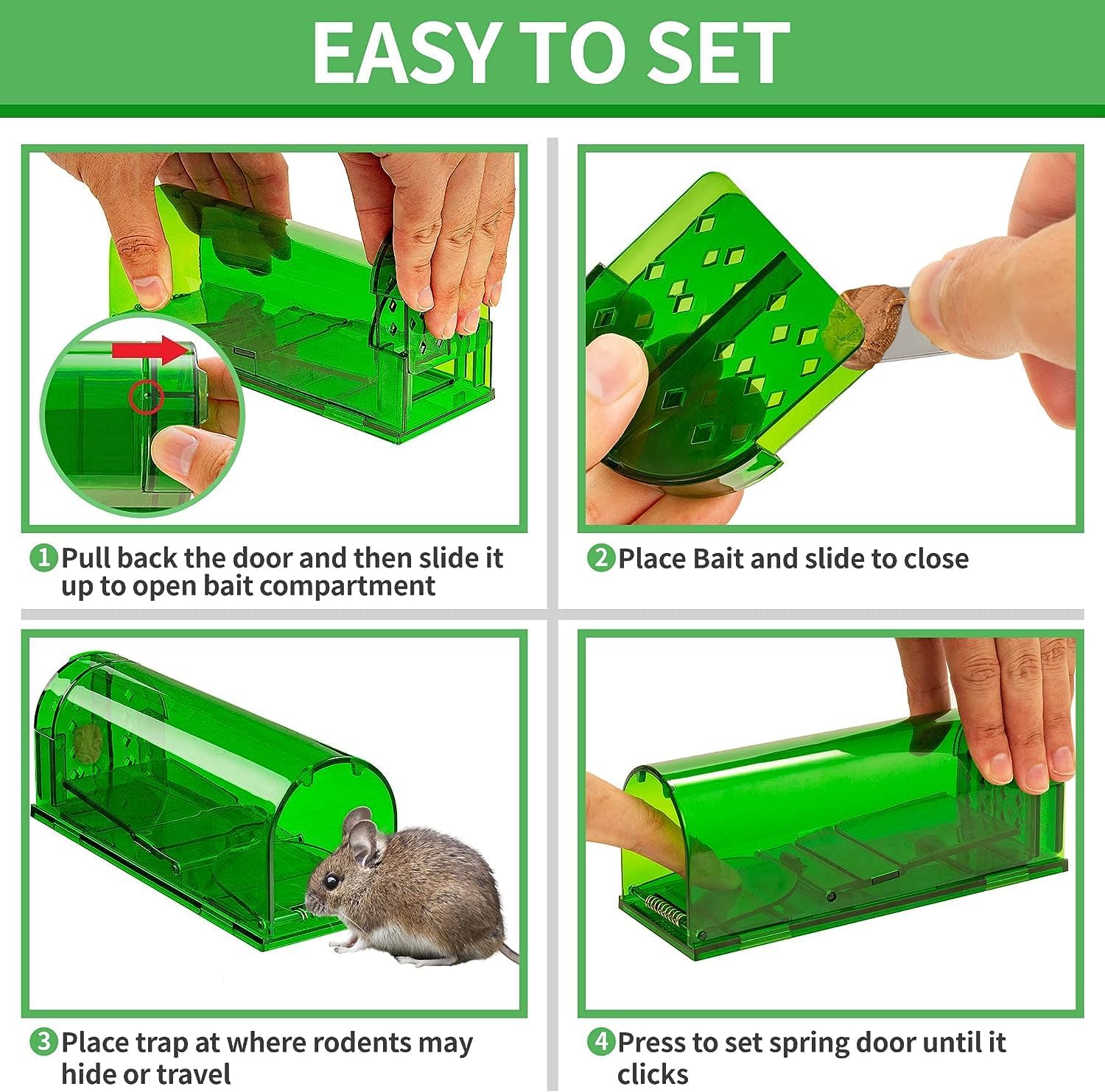 EASY TO SET

1 Pull back the door and then slide it up to open bait compartment

2 Place Bait and slide to close

3 Place trap at where rodents may hide or travel

4 Press to set spring door until it clicks