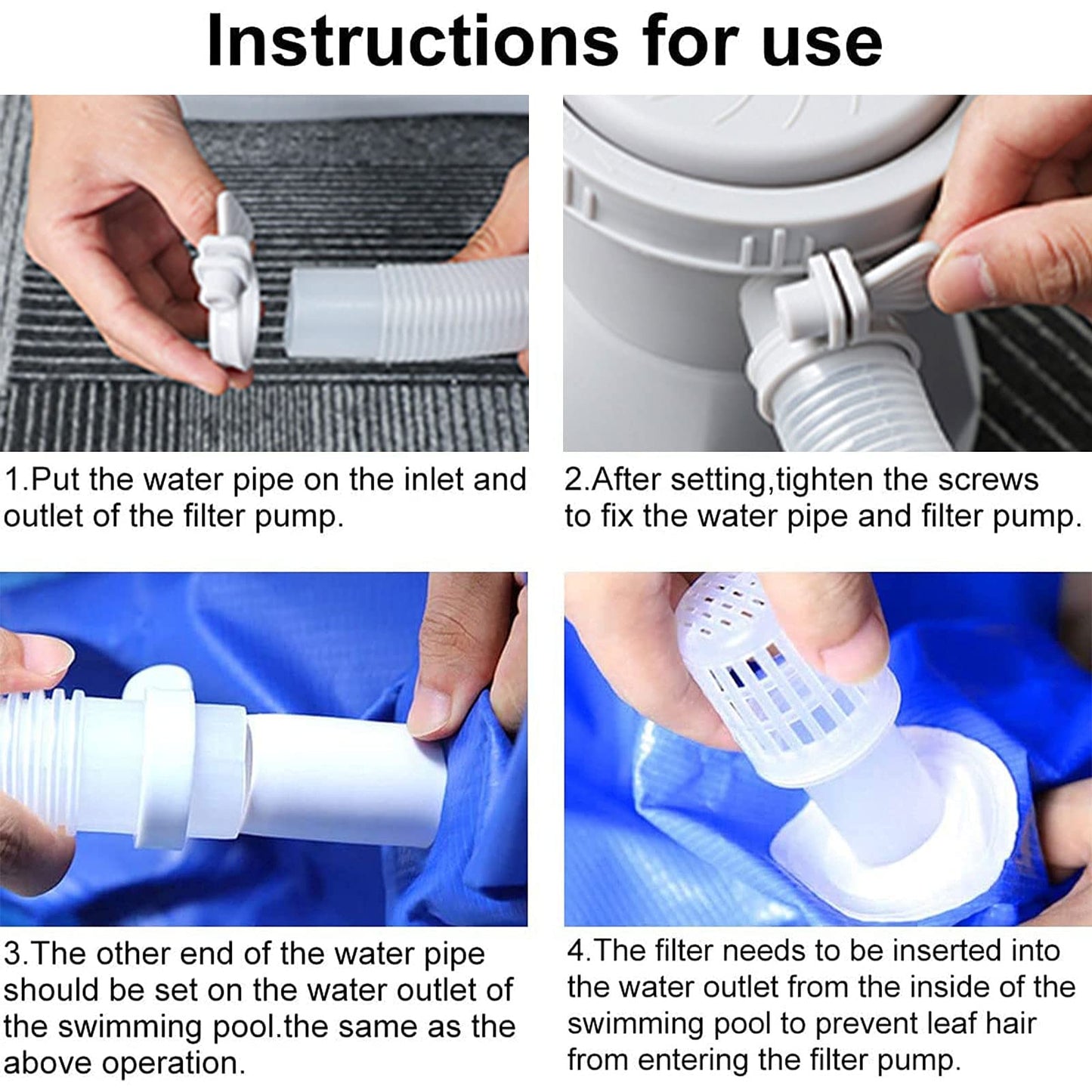 Instructions for use

1.Put the water pipe on the inlet and outlet of the filter pump.

2.After setting,tighten the screws to fix the water pipe and filter pump.

3.The other end of the water pipe should be set on the water outlet of the swimming pool.the same as the above operation.

4.The filter needs to be inserted into the water outlet from the inside of the swimming pool to prevent leaf hair from entering the filter pump.