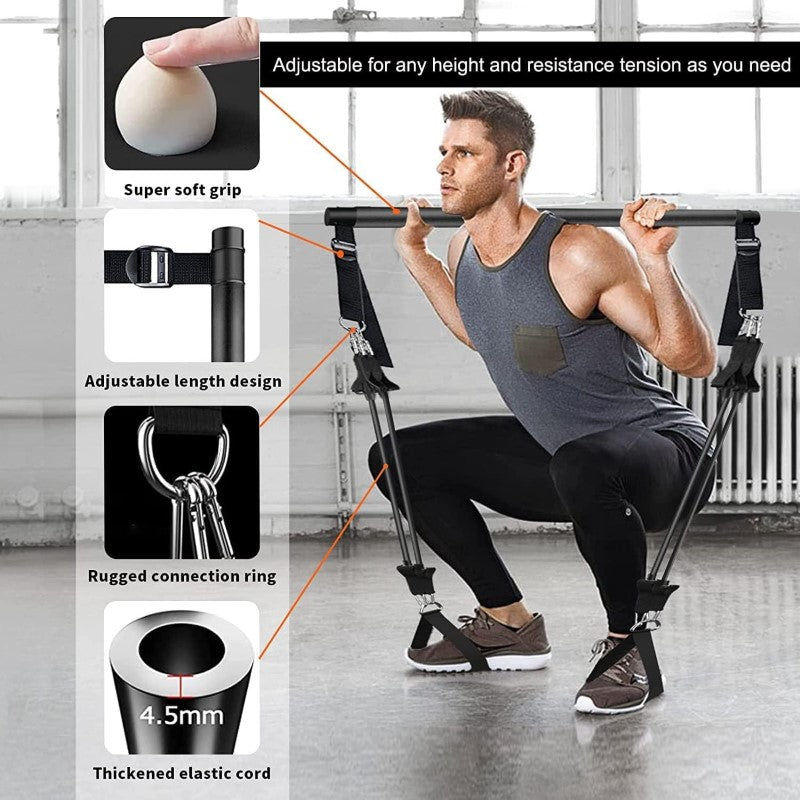 Adjustable for any height and resistance tension as you need

Super soft grip

Adjustable length design

Rugged connection ring

4.5mm

Thickened elastic cord