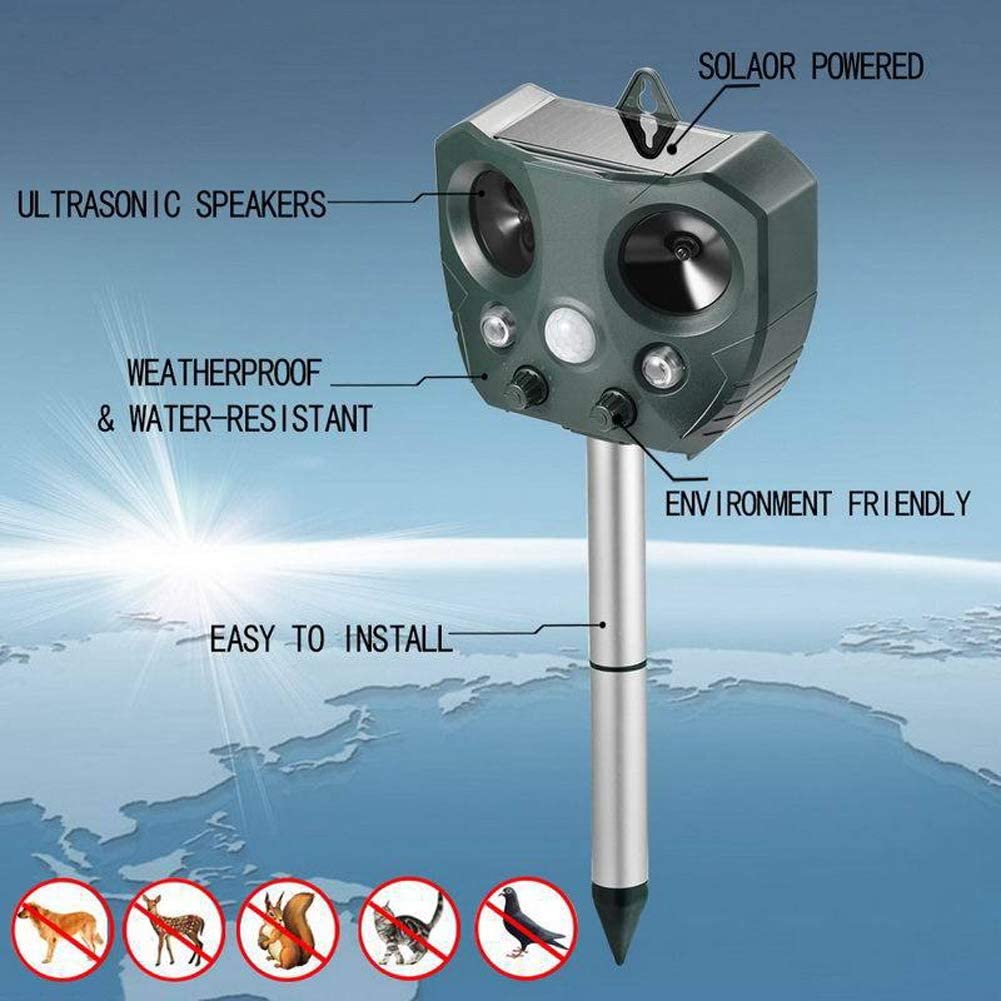 SOLAOR POWERED

ULTRASONIC SPEAKERS

WEATHERPROOF
& WATER-RESISTANT

ENVIRONMENT FRIENDLY

EASY TO INSTALL