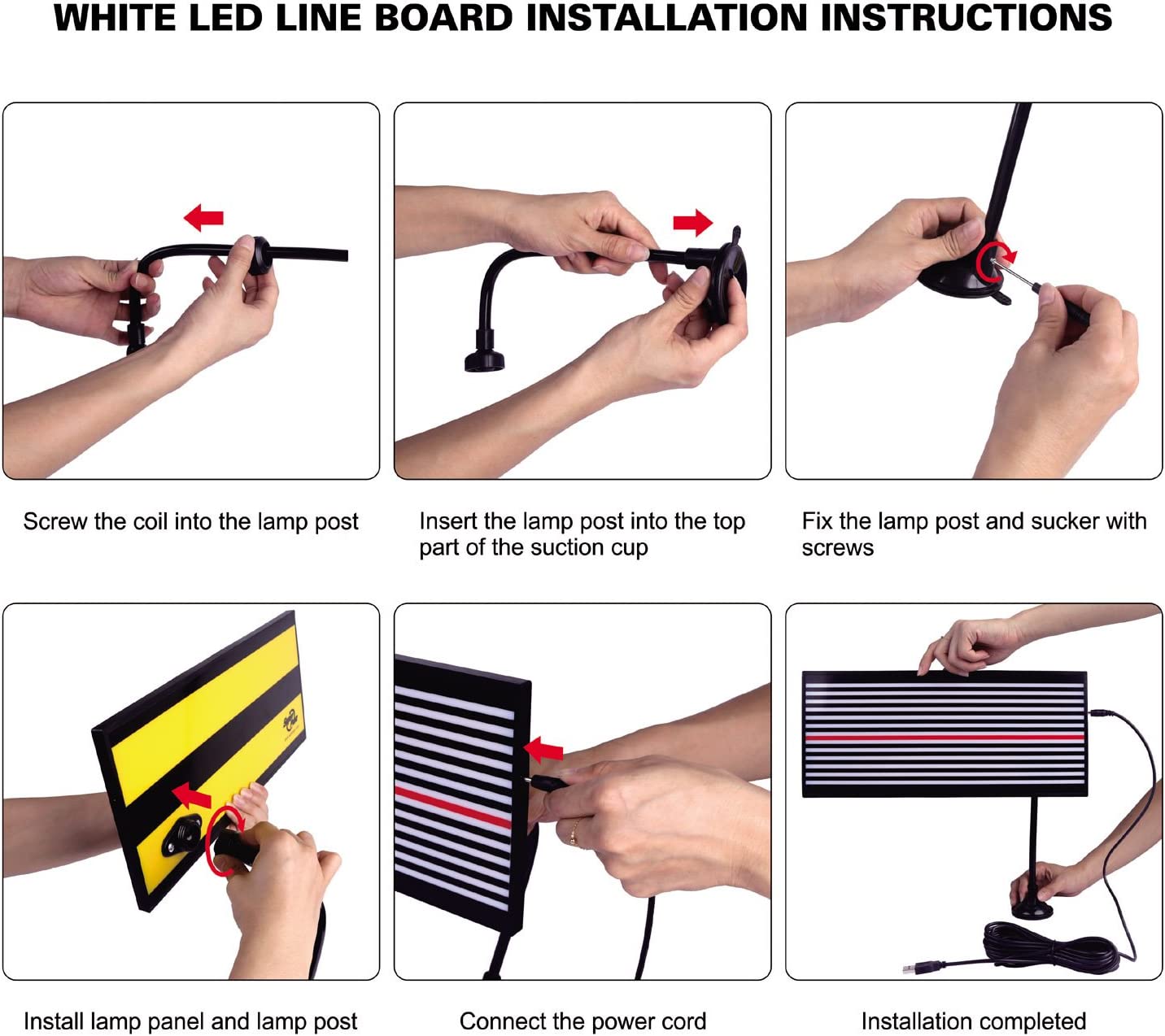 WHITE LED LINE BOARD INSTALLATION INSTRUCTIONS

Screw the coil into the lamp post

Insert the lamp post into the top part of the suction cup

Fix the lamp post and sucker with screws

Install lamp panel and lamp post

Connect the power cord

Installation completed