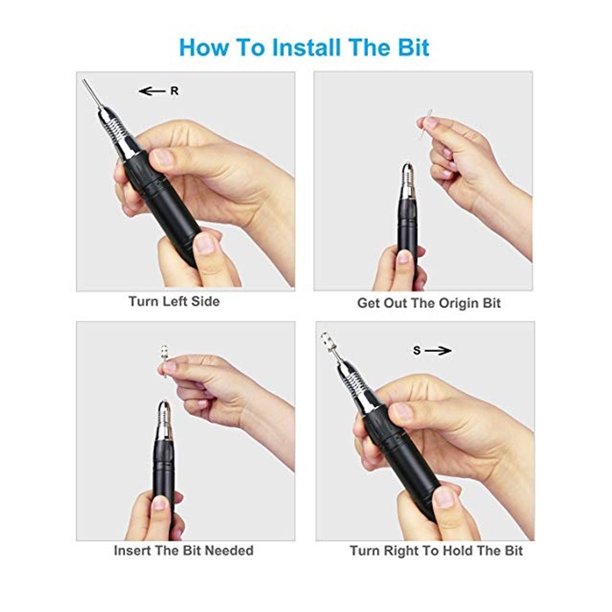 How To Install The Bit

R

Turn Left Side

Get Out The Origin Bit

Insert The Bit Needed

S

Turn Right To Hold The Bit