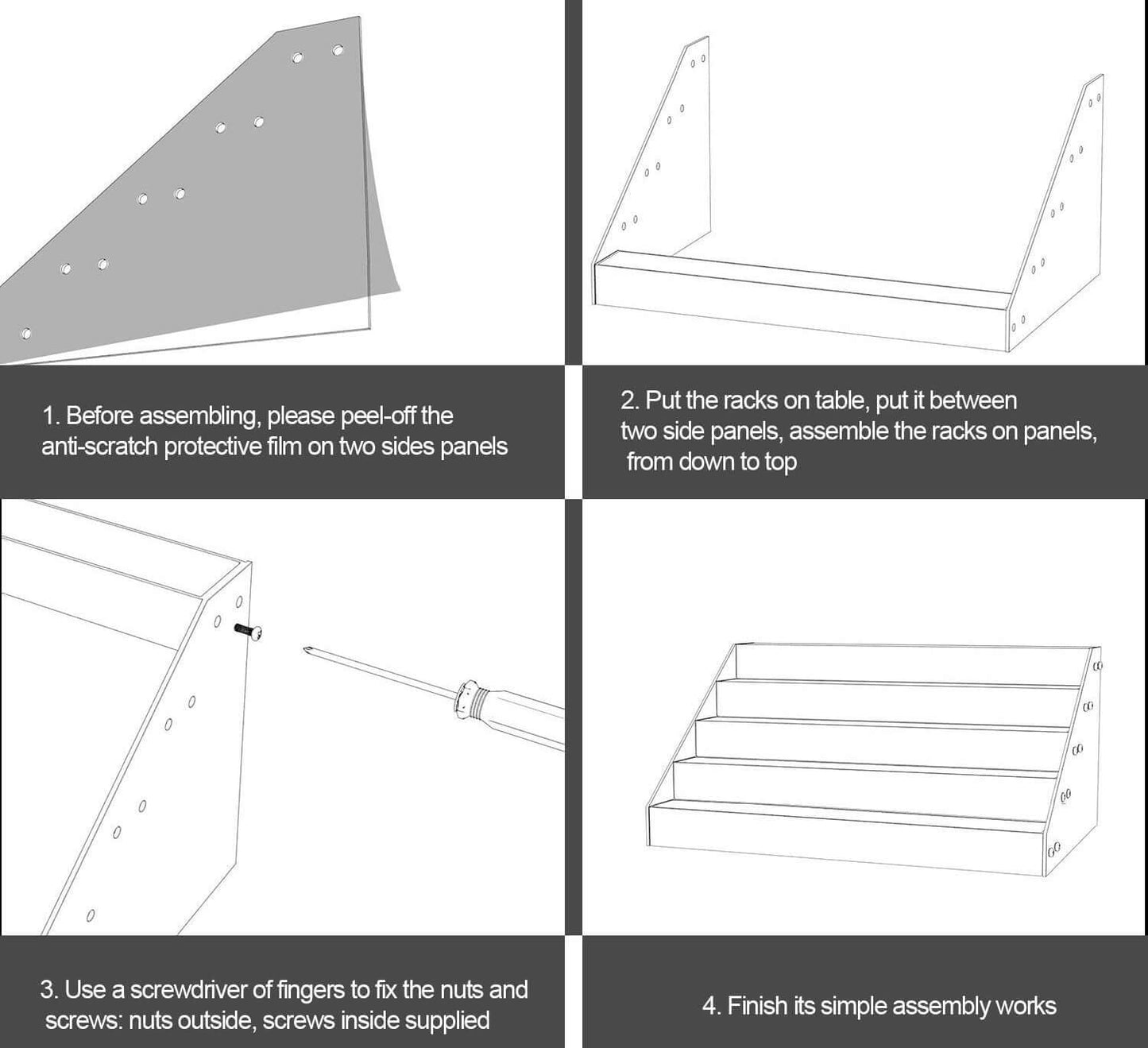 1. Before assembling, please peel-off the anti-scratch protective film on two sides panels

2. Put the racks on table, put it between two side panels, assemble the racks on panels, from down to top

3. Use a screwdriver of fingers to fix the nuts and screws: nuts outside, screws inside supplied

4. Finish its simple assembly works