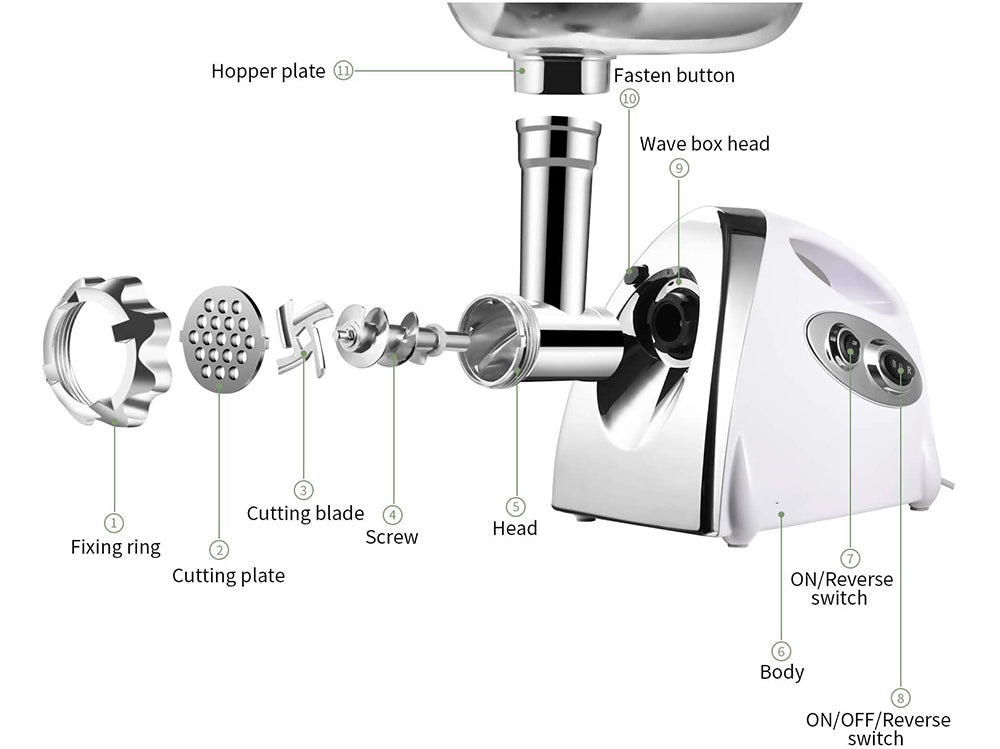 Hopper plate ⑪
Fasten button
⑩
Wave box head
⑨
①
Fixing ring
②
Cutting plate
③
Cutting blade
④
Screw
⑤
Head
⑥
Body
⑦
ON/Reverse switch
⑧
ON/OFF/Reverse switch