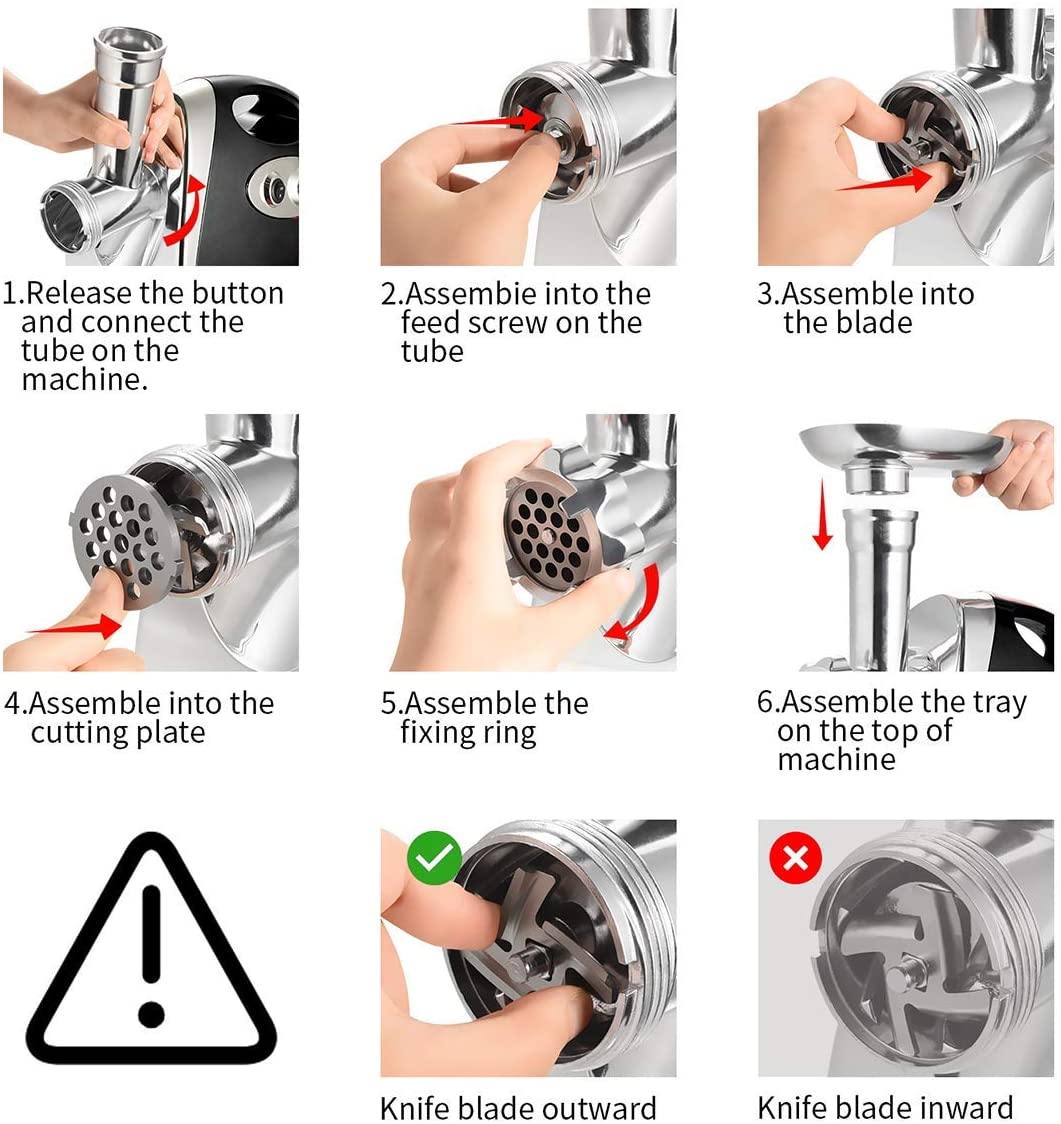 1.Release the button and connect the tube on the machine.

2.Assembie into the feed screw on the tube

3.Assemble into the blade

4.Assemble into the cutting plate

5.Assemble the fixing ring

6.Assemble the tray on the top of machine

Knife blade outward

Knife blade inward