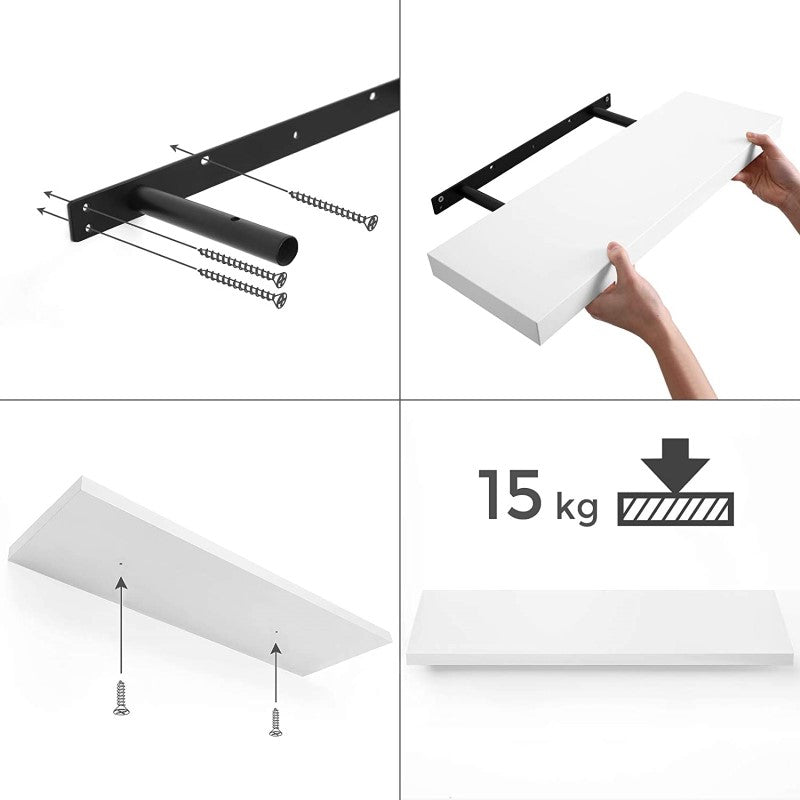 15 kg