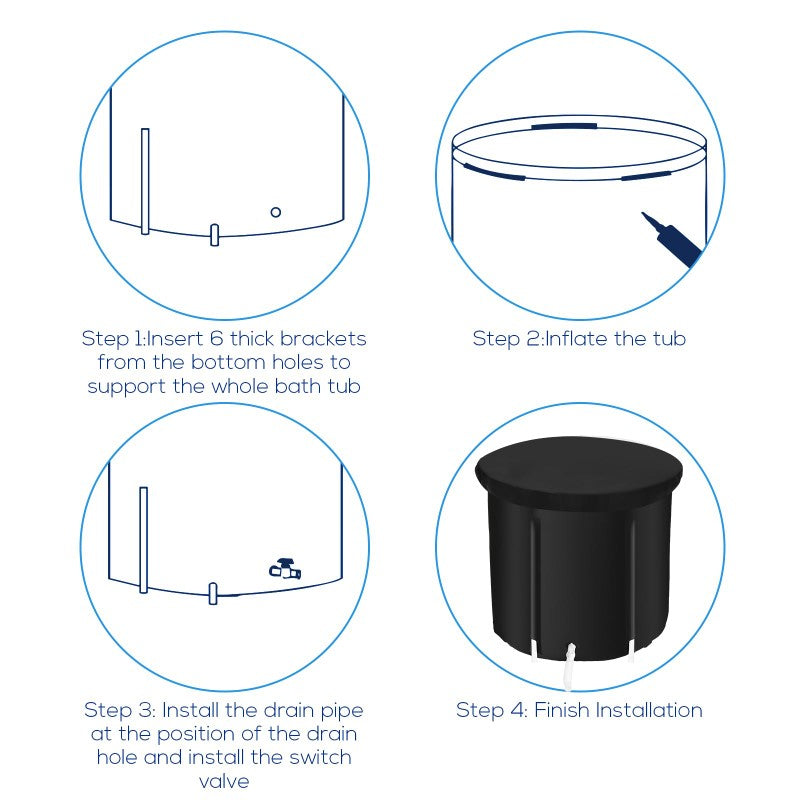 Step 1:Insert 6 thick brackets from the bottom holes to support the whole bath tub

Step 2:Inflate the tub

Step 3: Install the drain pipe at the position of the drain hole and install the switch valve

Step 4: Finish Installation