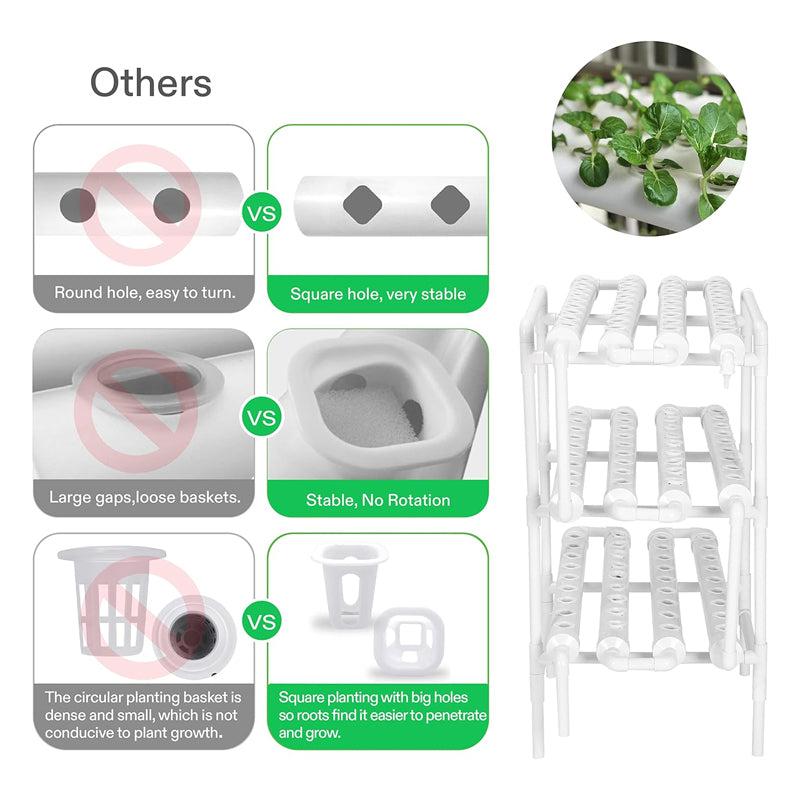 Others

Round hole, easy to turn.

VS

Square hole, very stable

Large gaps,loose baskets.

VS

Stable, No Rotation

The circular planting basket is dense and small, which is not conducive to plant growth.

VS

Square planting with big holes so roots find it easier to penetrate and grow.