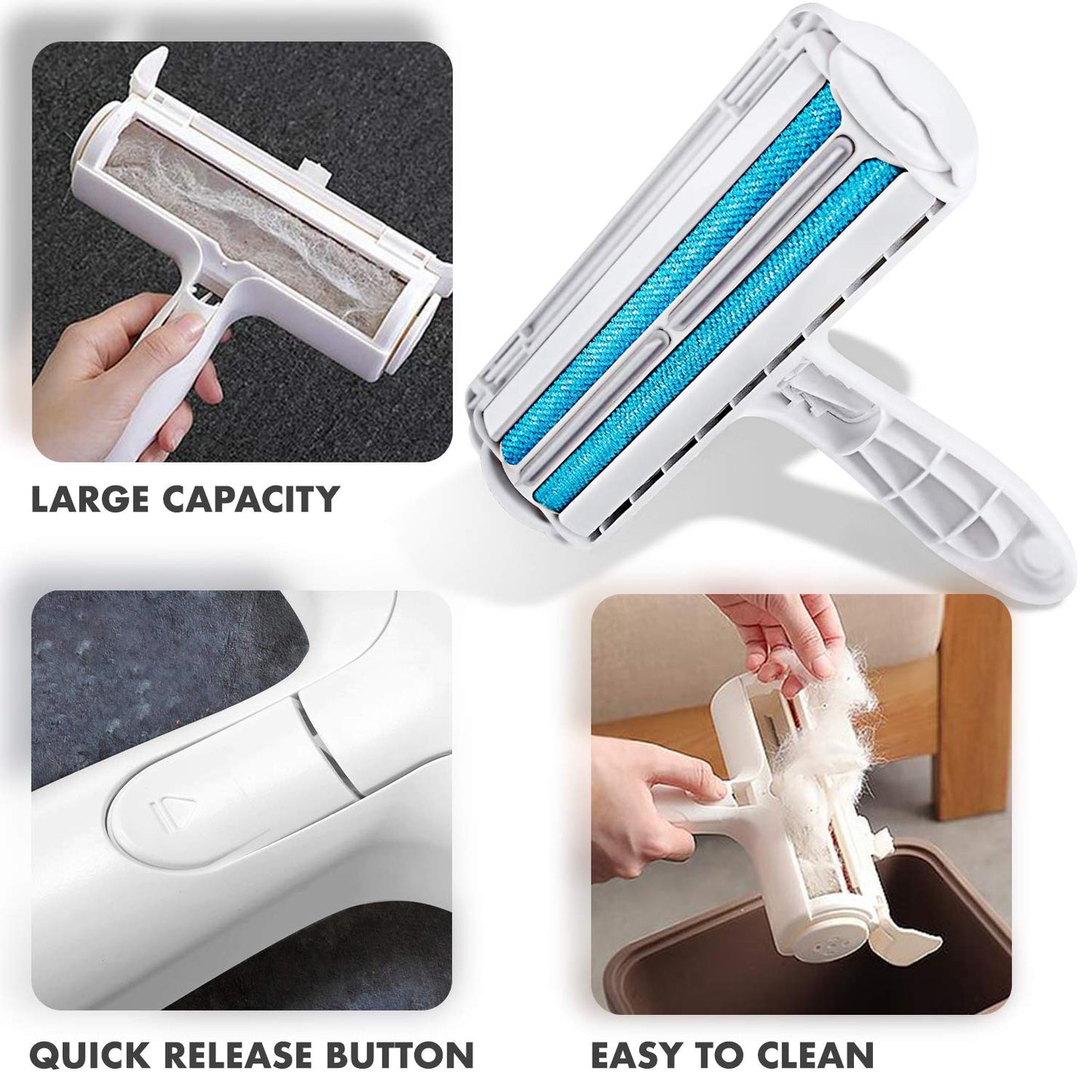 LARGE CAPACITY

QUICK RELEASE BUTTON

EASY TO CLEAN