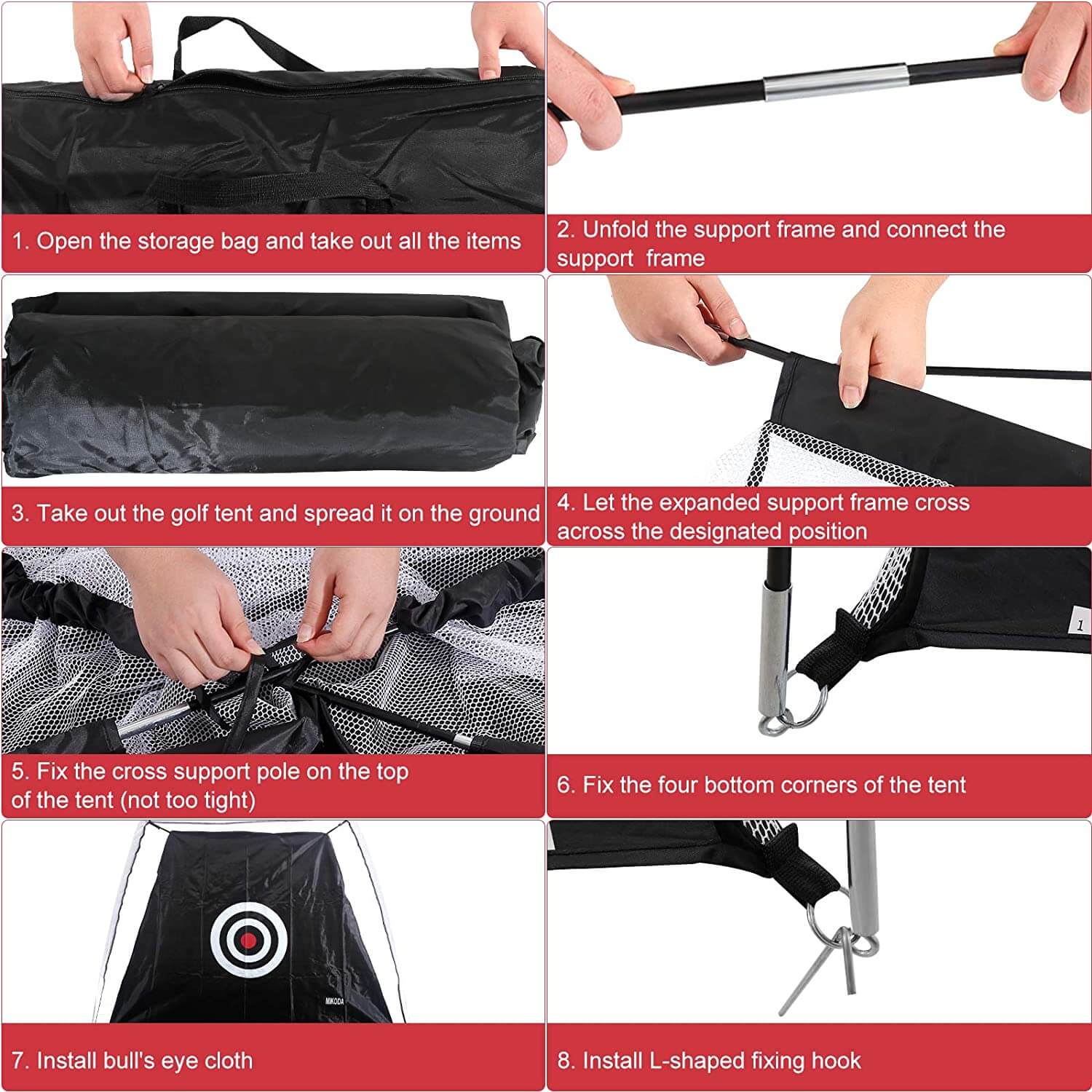 1. Open the storage bag and take out all the items

2. Unfold the support frame and connect the support frame

3. Take out the golf tent and spread it on the ground

4. Let the expanded support frame cross across the designated position

5. Fix the cross support pole on the top of the tent (not too tight)

1

6. Fix the four bottom corners of the tent

MIKODA

7. Install bull's eye cloth

8. Install L-shaped fixing hook