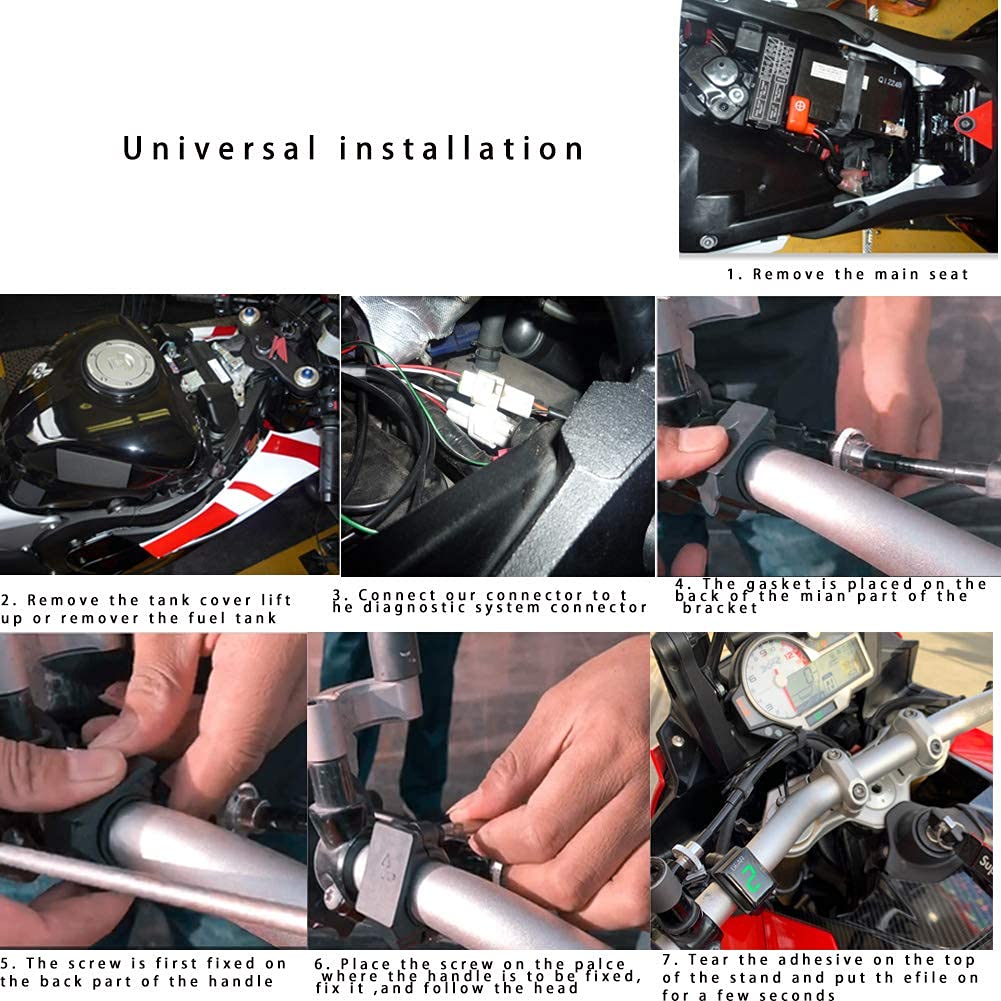 Universal installation

1. Remove the main seat

2. Remove the tank cover lift up or remover the fuel tank

3. Connect our connector to t he diagnostic system connector

4. The gasket is placed on the back of the mian part of the bracket

5. The screw is first fixed on the back part of the handle

6. Place the screw on the palce where the handle is to be fixed, fix it ,and follow the head

7. Tear the adhesive on the top of the stand and put th efile on for a few seconds