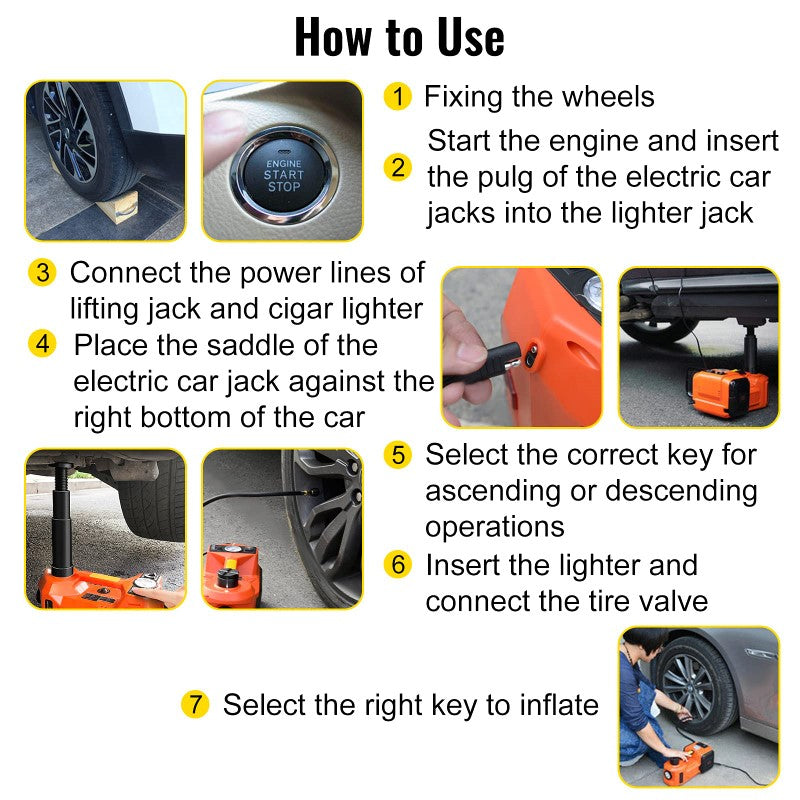 How to Use

ENGINE START STOP

1 Fixing the wheels

2 Start the engine and insert the pulg of the electric car jacks into the lighter jack

3 Connect the power lines of lifting jack and cigar lighter

4 Place the saddle of the electric car jack against the right bottom of the car

5 Select the correct key for ascending or descending operations

6 Insert the lighter and connect the tire valve

7 Select the right key to inflate