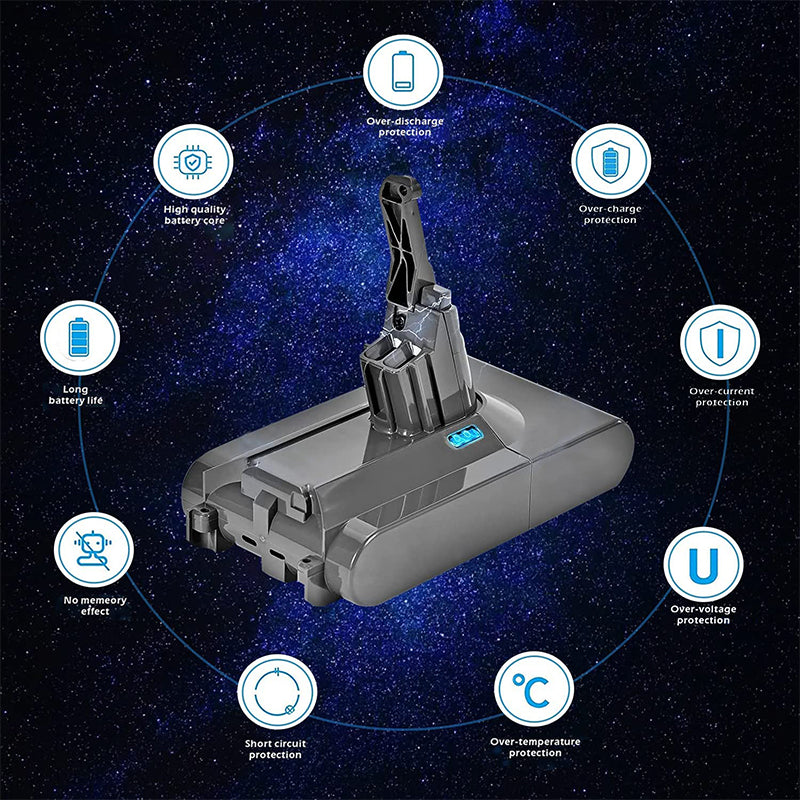 Over-discharge protection

High quality battery core

Over-charge protection

Long battery life

Over-current protection

No memeory effect

U

Over-voltage protection

Short circuit protection

℃

Over-temperature protection