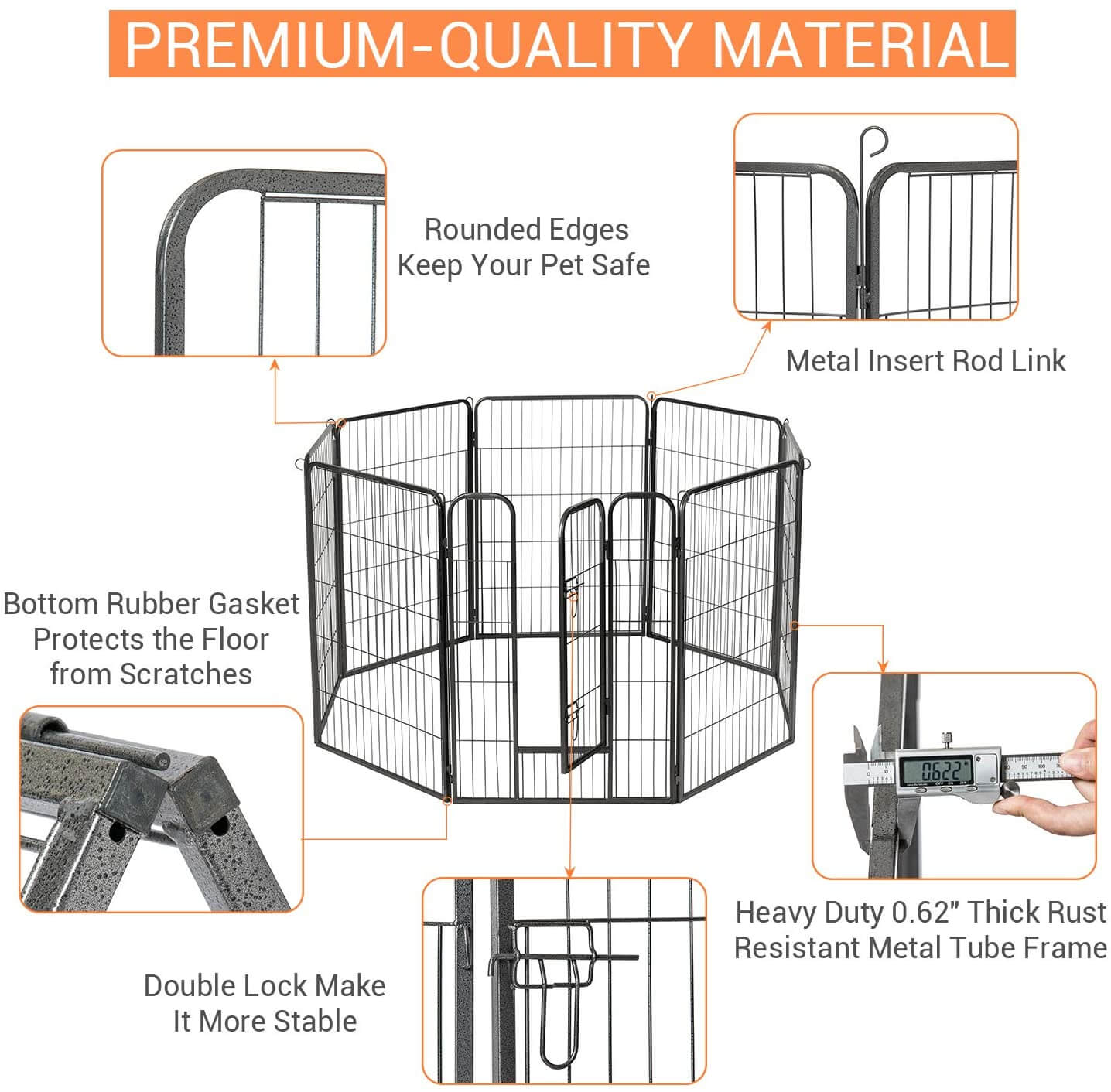 PREMIUM-QUALITY MATERIAL

Rounded Edges Keep Your Pet Safe

Metal Insert Rod Link

Bottom Rubber Gasket Protects the Floor from Scratches

0.622

Heavy Duty 0.62" Thick Rust Resistant Metal Tube Frame

Double Lock Make It More Stable