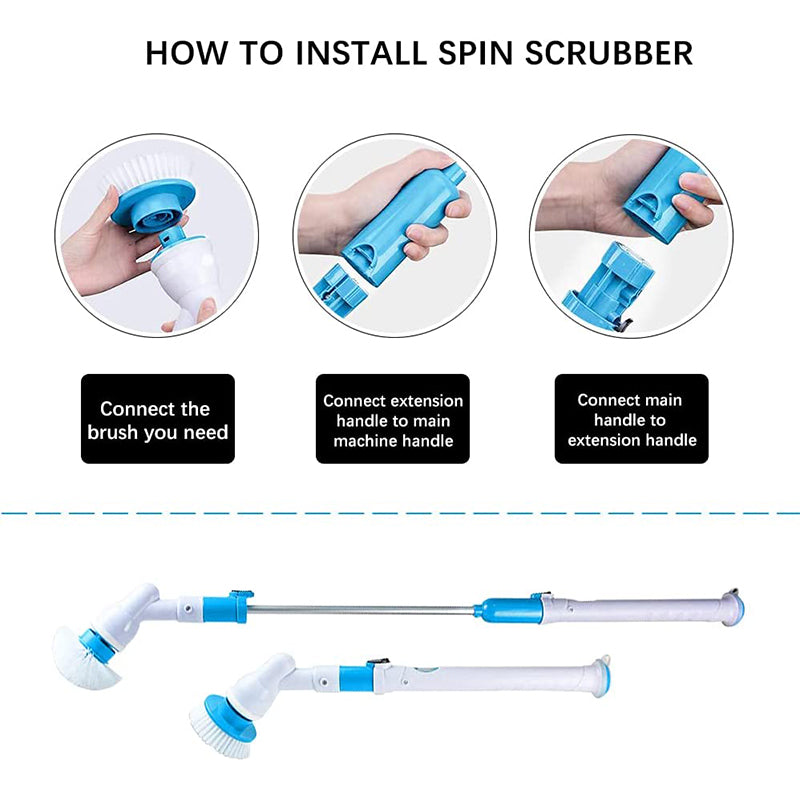 HOW TO INSTALL SPIN SCRUBBER

Connect the brush you need

Connect extension handle to main machine handle

Connect main handle to extension handle