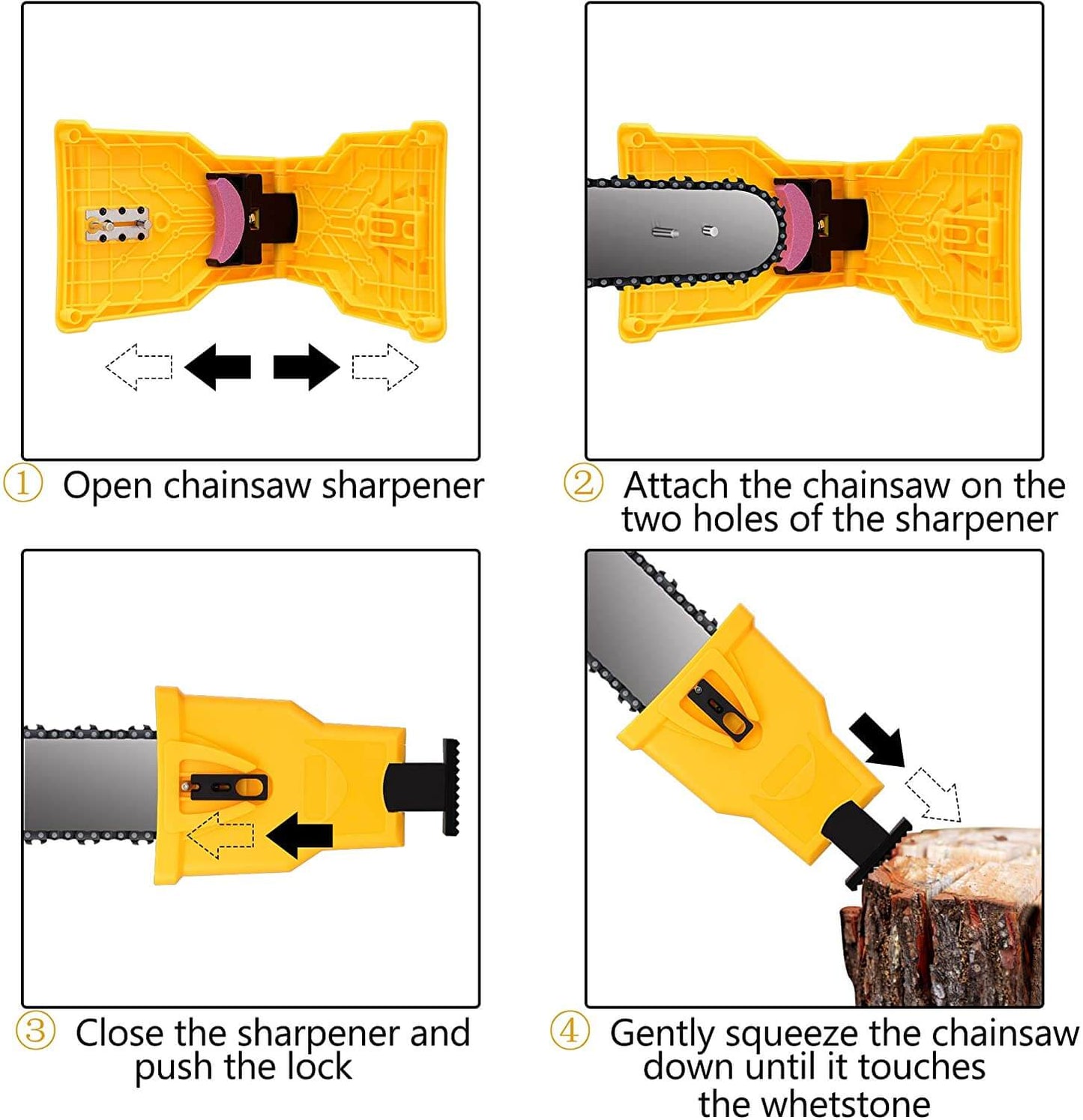 ① Open chainsaw sharpener

② Attach the chainsaw on the two holes of the sharpener

③ Close the sharpener and push the lock

④ Gently squeeze the chainsaw down until it touches the whetstone