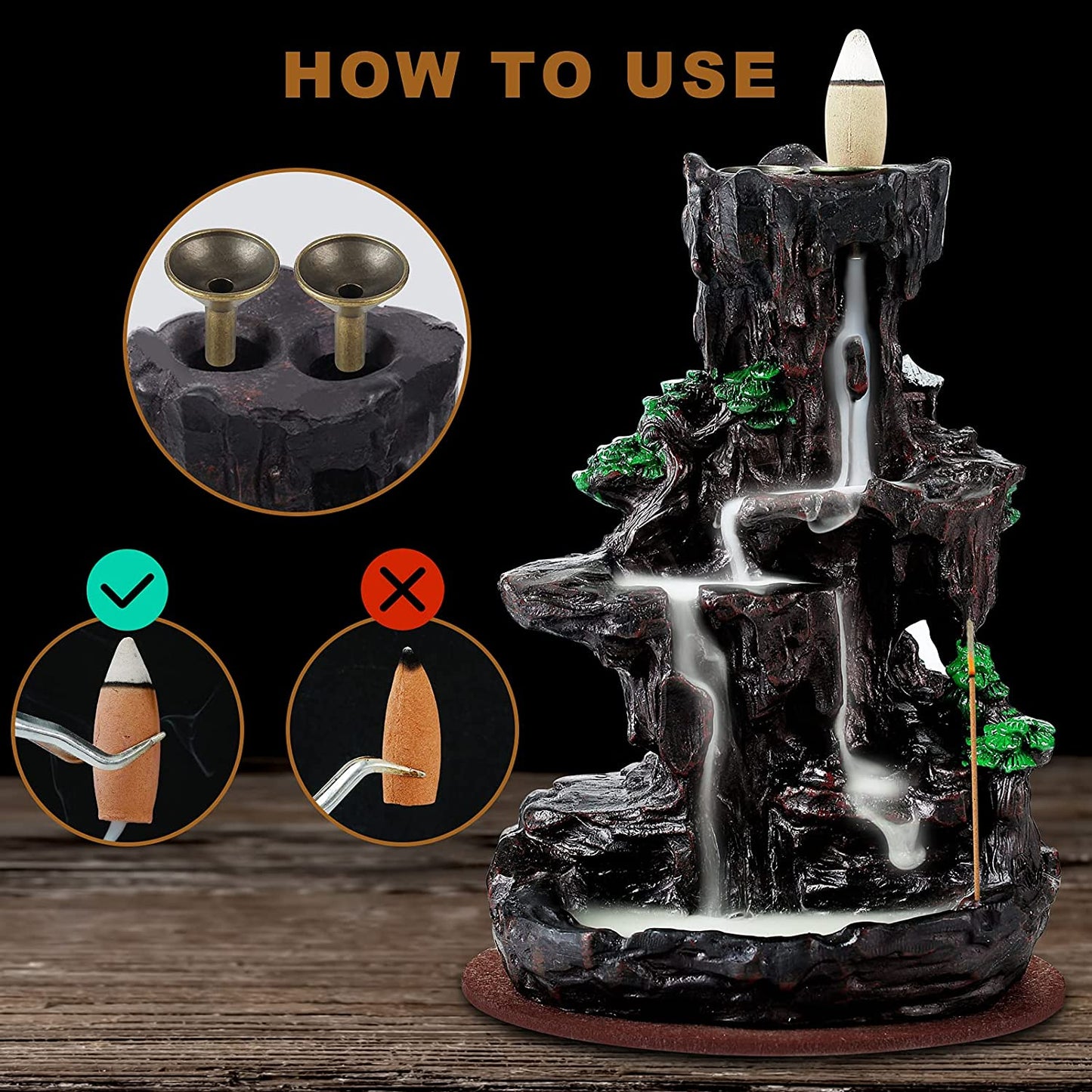 HOW TO USE