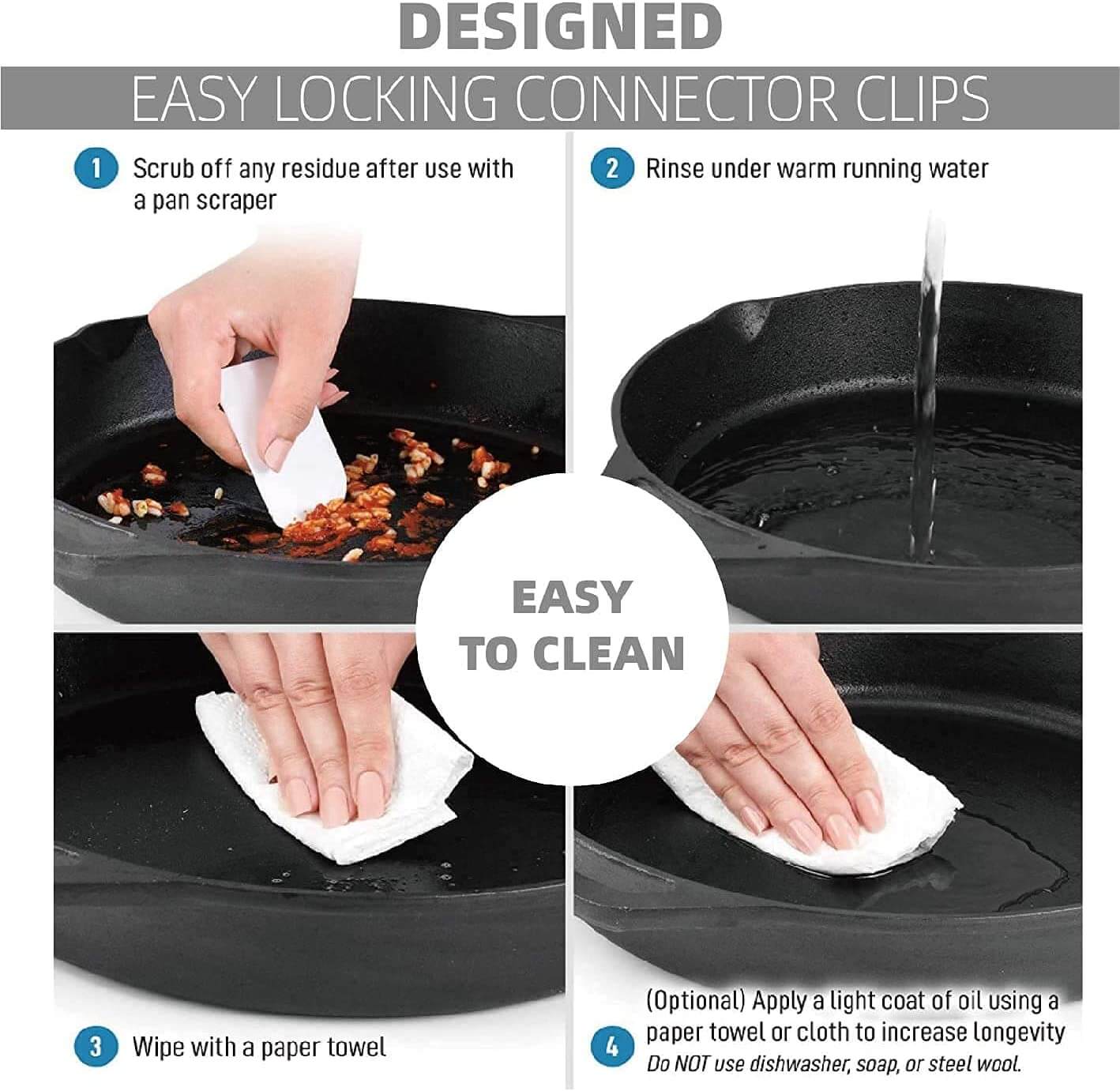 DESIGNED

EASY LOCKING CONNECTOR CLIPS

1 Scrub off any residue after use with a pan scraper

2 Rinse under warm running water

EASY TO CLEAN

3 Wipe with a paper towel

4 (Optional) Apply a light coat of oil using a paper towel or cloth to increase longevity
Do NOT use dishwasher, soap, or steel wool.