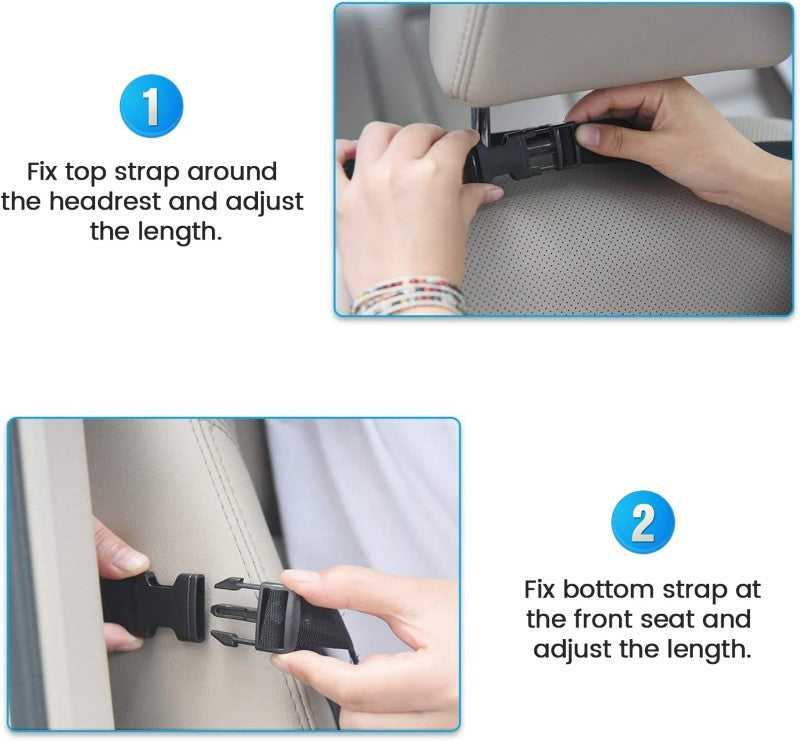 1

Fix top strap around the headrest and adjust the length.

2

Fix bottom strap at the front seat and adjust the length.