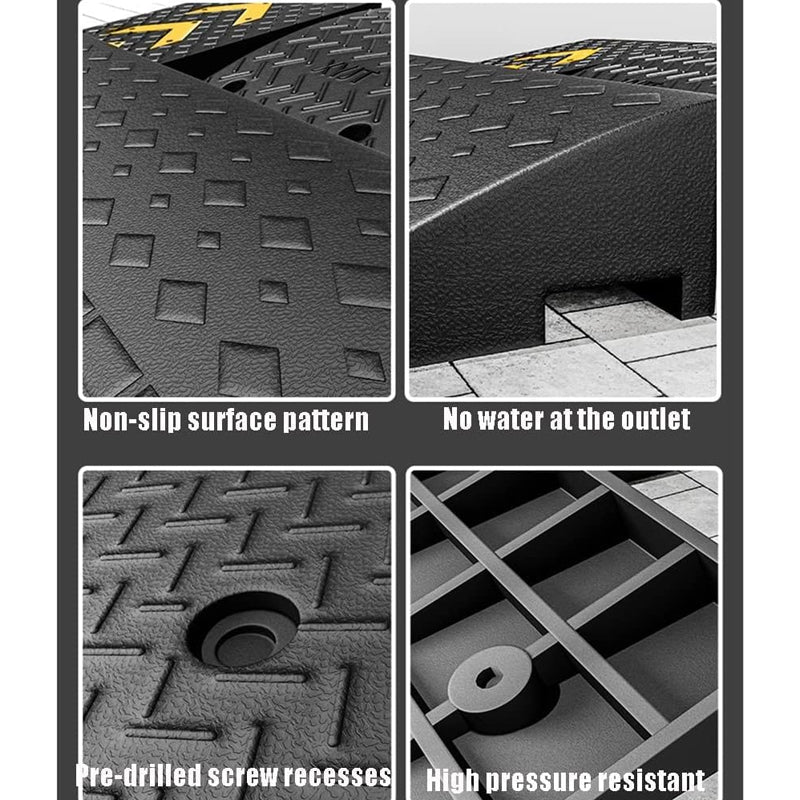 Non-slip surface pattern

No water at the outlet

Pre-drilled screw recesses

High pressure resistant