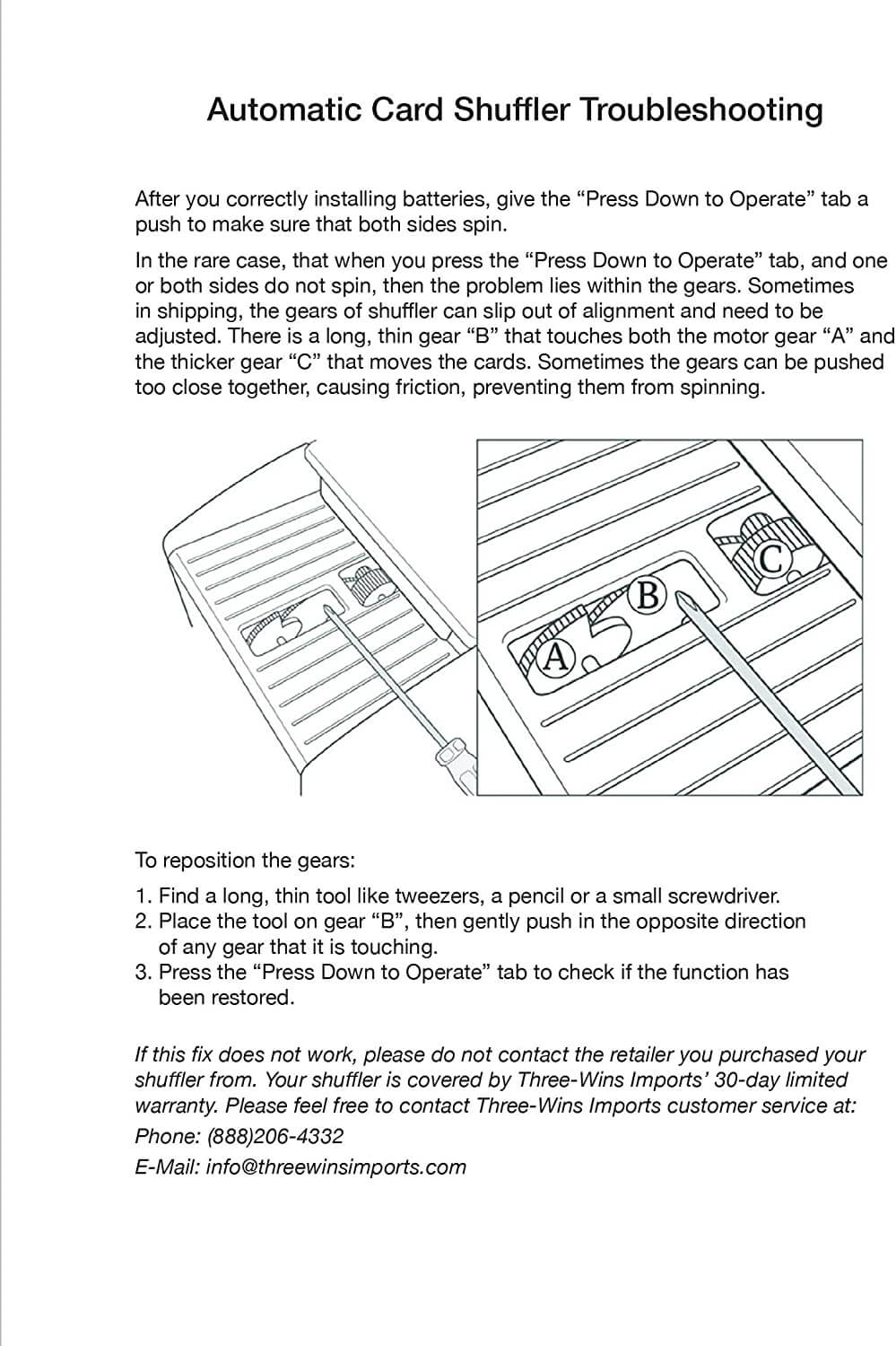 Automatic Card Shuffler Troubleshooting

After you correctly installing batteries, give the “Press Down to Operate” tab a push to make sure that both sides spin.

In the rare case, that when you press the “Press Down to Operate” tab, and one or both sides do not spin, then the problem lies within the gears. Sometimes in shipping, the gears of shuffler can slip out of alignment and need to be adjusted. There is a long, thin gear “B” that touches both the motor gear “A” and the thicker gear “C” that moves the cards. Sometimes the gears can be pushed too close together, causing friction, preventing them from spinning.

A
B
C

To reposition the gears:

1. Find a long, thin tool like tweezers, a pencil or a small screwdriver.
2. Place the tool on gear “B”, then gently push in the opposite direction of any gear that it is touching.
3. Press the “Press Down to Operate” tab to check if the function has been restored.

If this fix does not work, please do not contact the retailer you purchased your shuffler from. Your shuffler is covered by Three-Wins Imports’ 30-day limited warranty. Please feel free to contact Three-Wins Imports customer service at:

Phone: (888)206-4332

E-Mail: info@threewinsimports.com