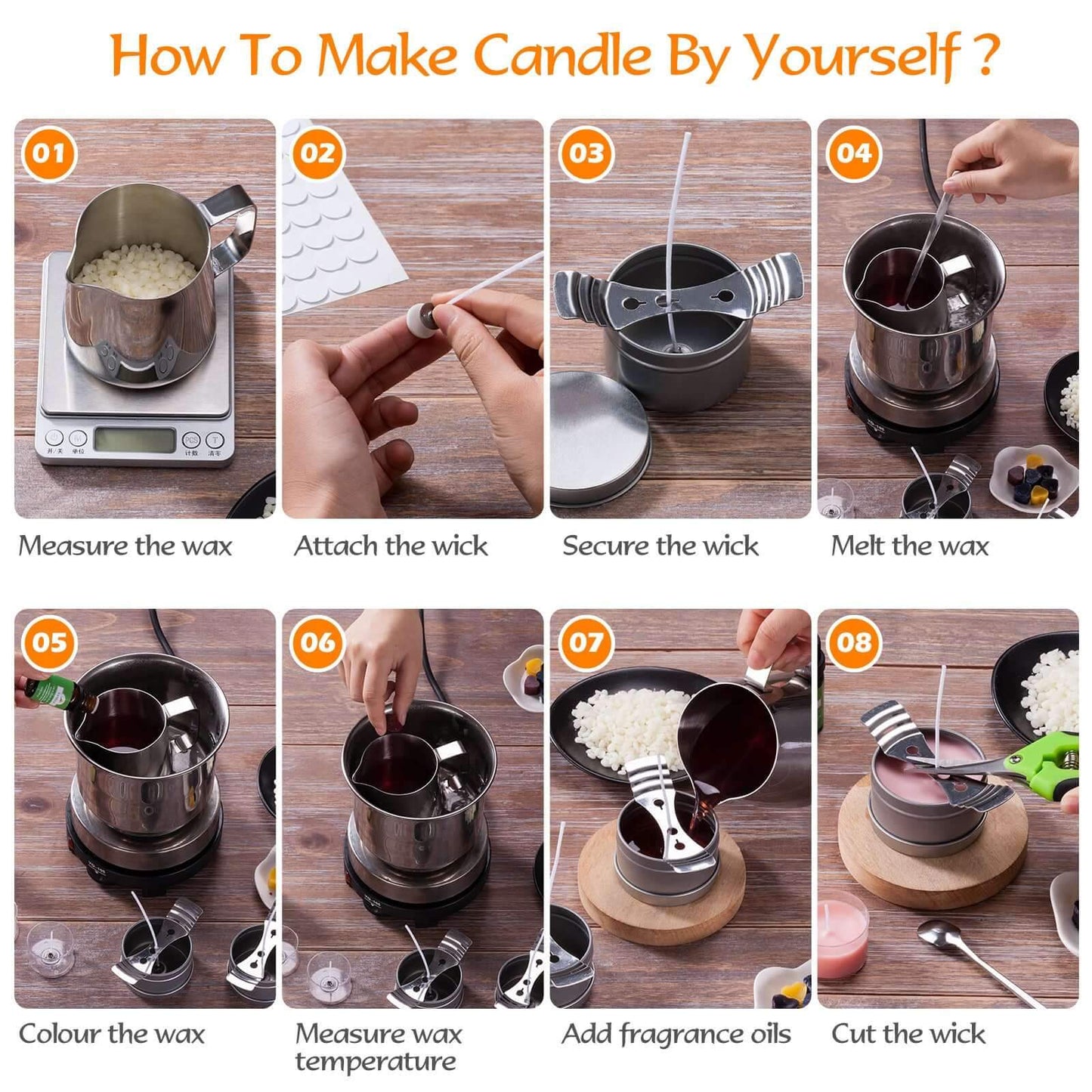 How To Make Candle By Yourself ?

01

Measure the wax

02

Attach the wick

03

Secure the wick

04

Melt the wax

05

Colour the wax

06

Measure wax temperature

07

Add fragrance oils

08

Cut the wick