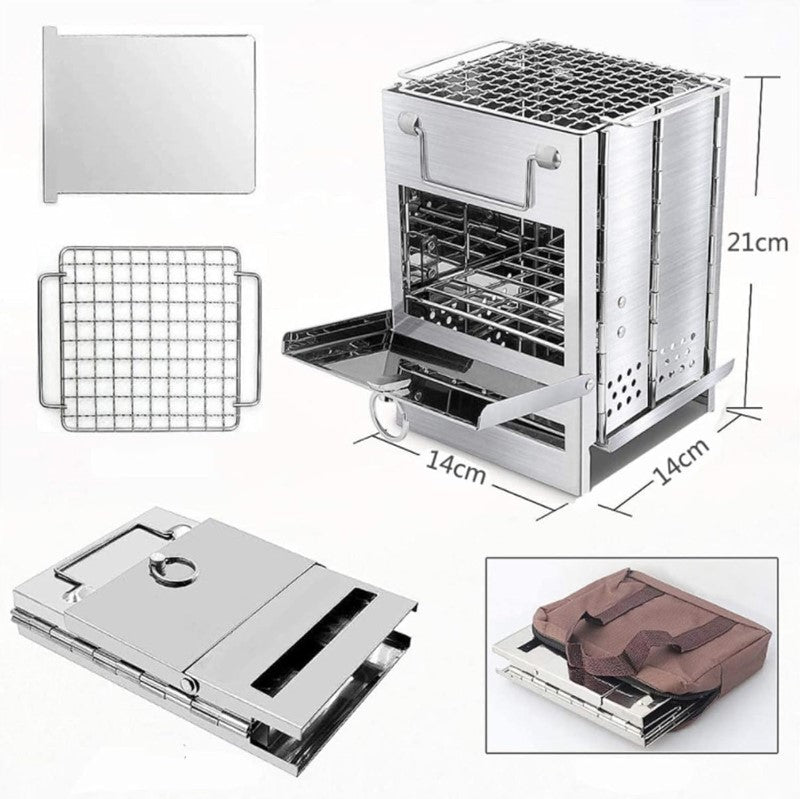 21cm
14cm
14cm