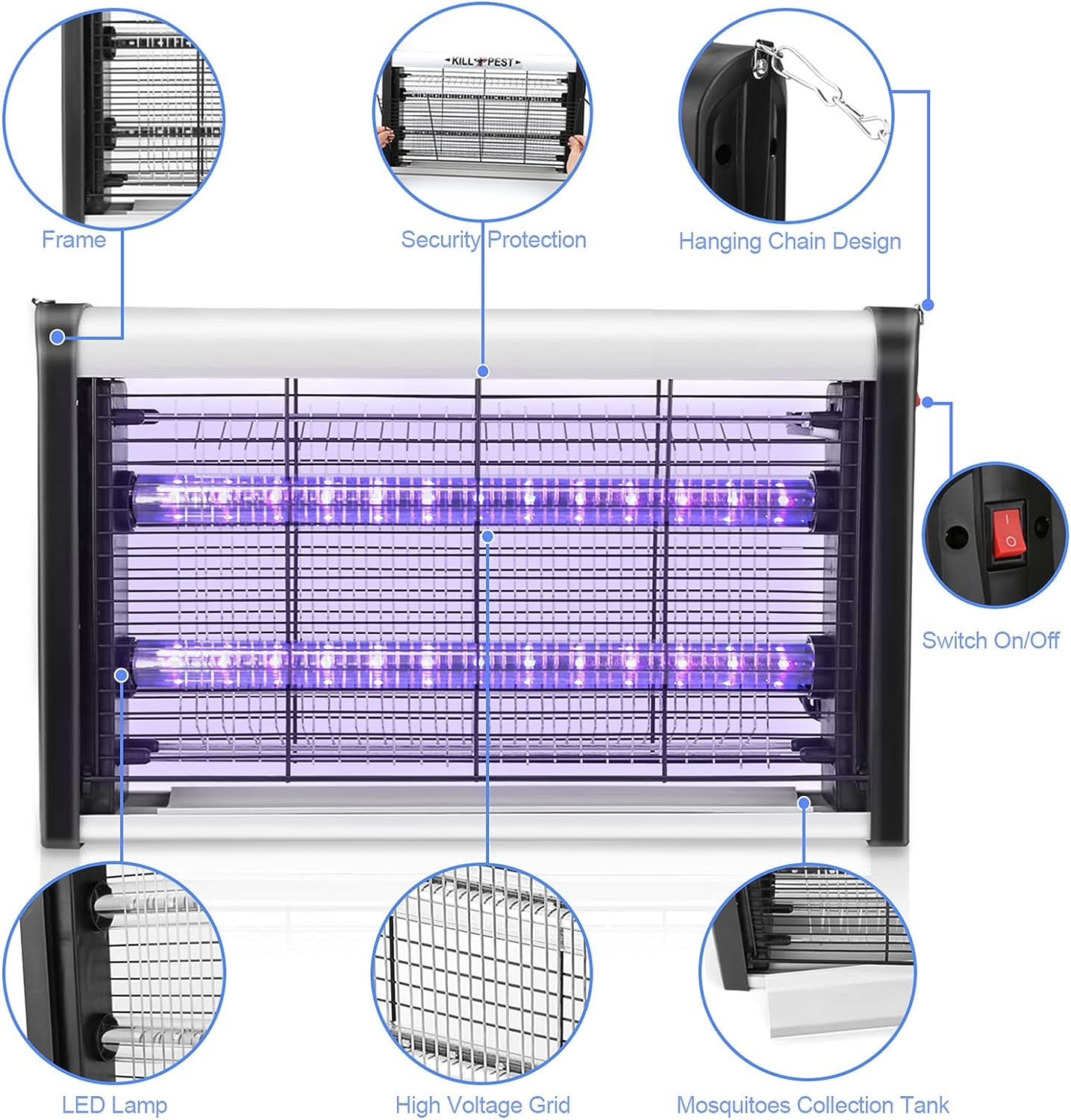 KILL PEST

Frame

Security Protection

Hanging Chain Design

Switch On/Off

LED Lamp

High Voltage Grid

Mosquitoes Collection Tank