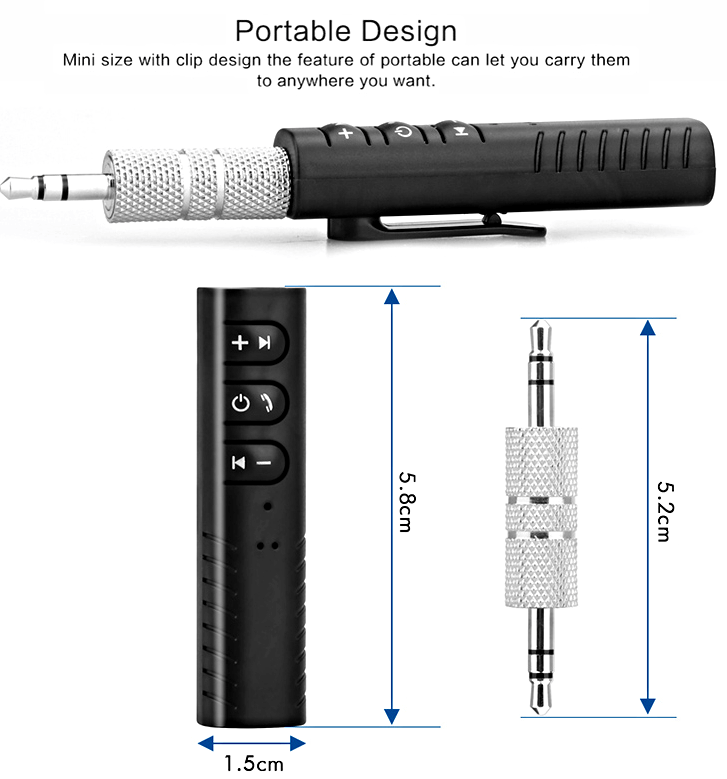 Portable Design
Mini size with clip design the feature of portable can let you carry them to anywhere you want.

5.8cm

5.2cm

1.5cm