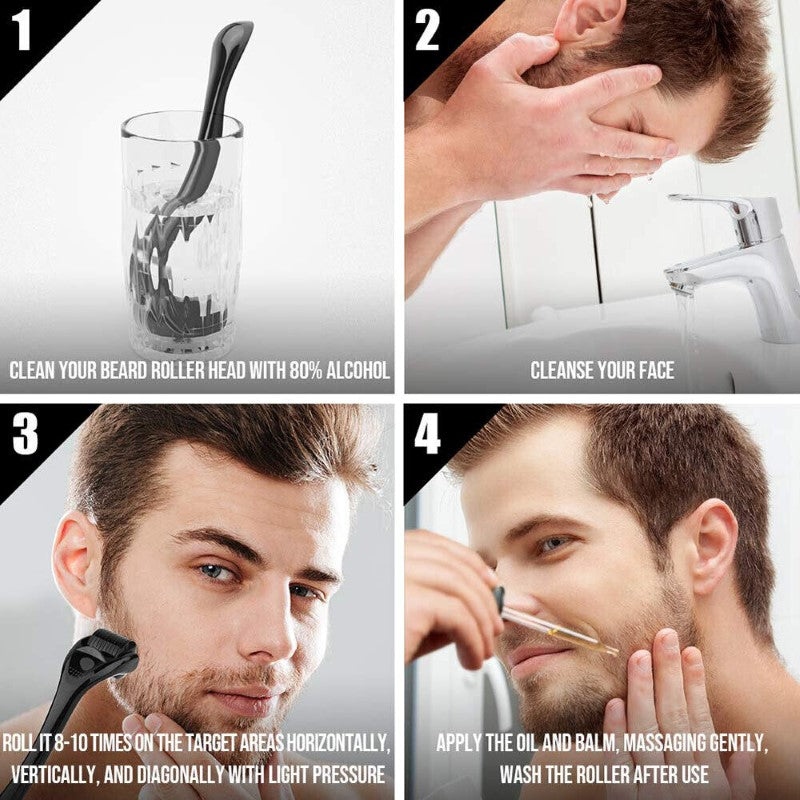 1

CLEAN YOUR BEARD ROLLER HEAD WITH 80% ALCOHOL

2

CLEANSE YOUR FACE

3

ROLL IT 8-10 TIMES ON THE TARGET AREAS HORIZONTALLY, VERTICALLY, AND DIAGONALLY WITH LIGHT PRESSURE

4

APPLY THE OIL AND BALM, MASSAGING GENTLY, WASH THE ROLLER AFTER USE