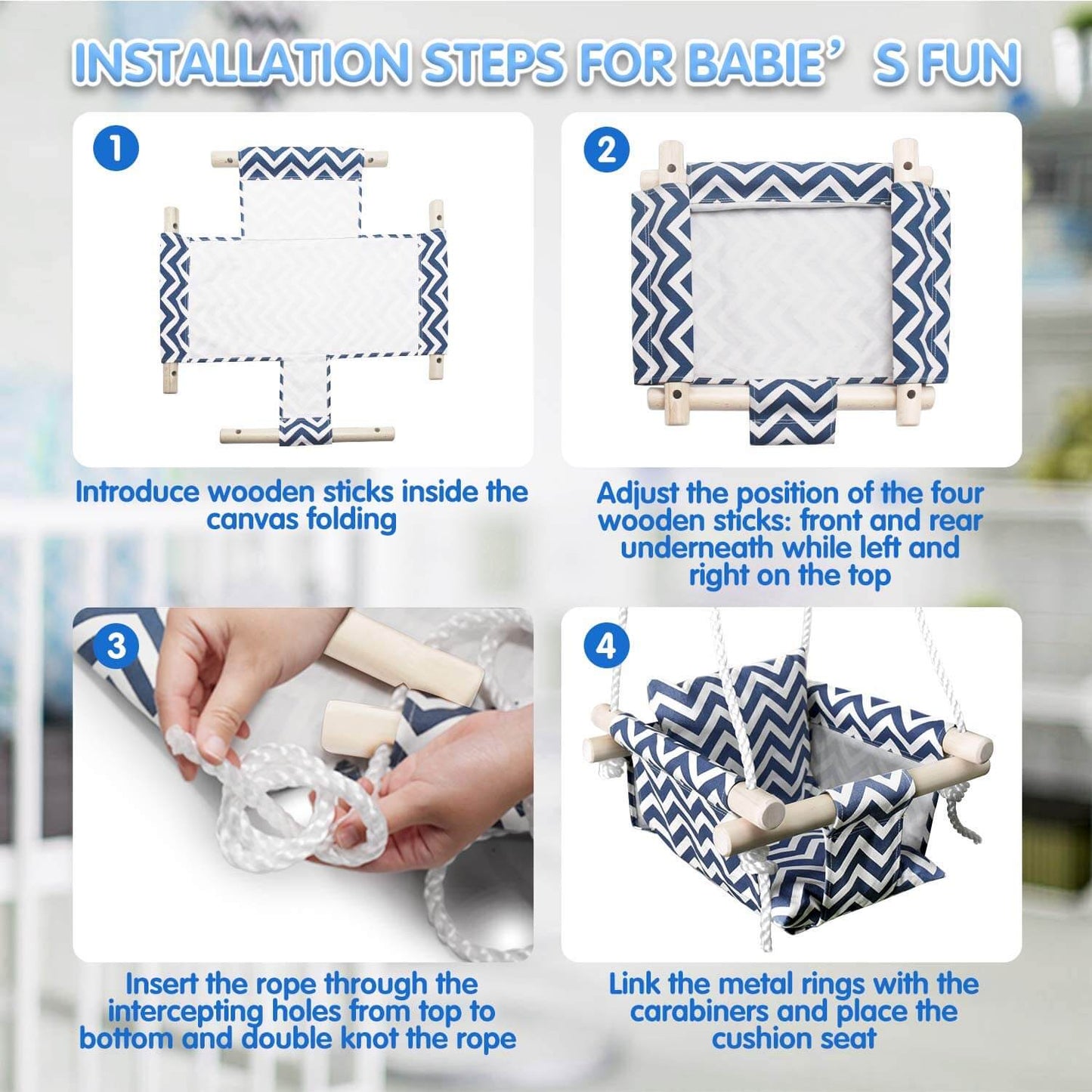 INSTALLATION STEPS FOR BABIE’S FUN

1

Introduce wooden sticks inside the canvas folding

2

Adjust the position of the four wooden sticks: front and rear underneath while left and right on the top

3

Insert the rope through the intercepting holes from top to bottom and double knot the rope

4

Link the metal rings with the carabiners and place the cushion seat