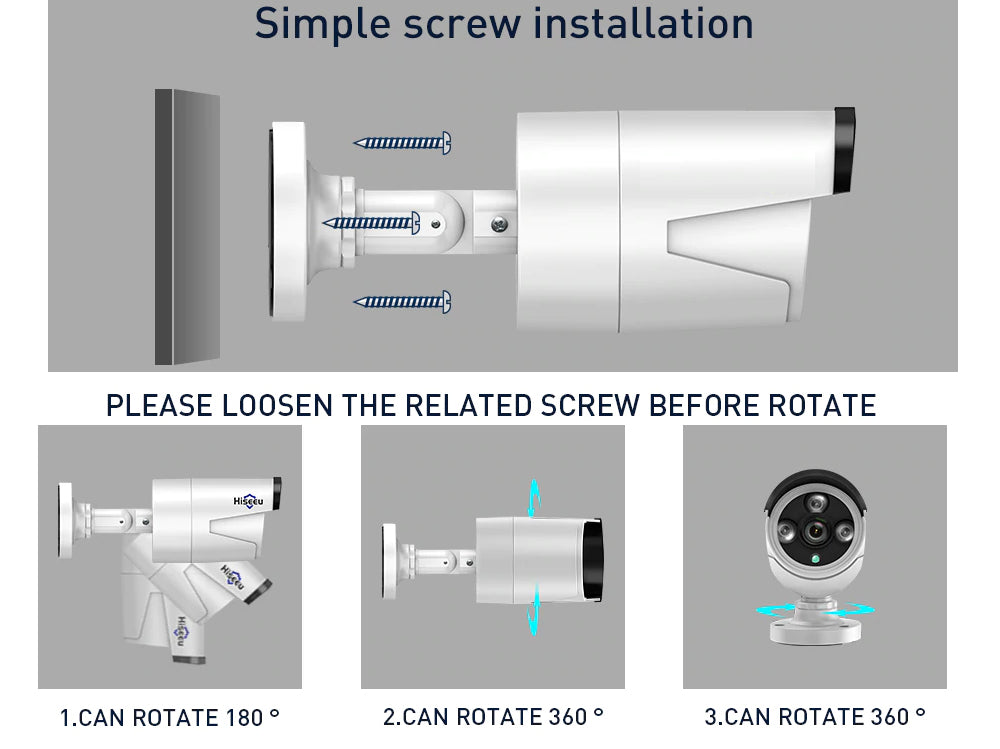 Simple screw installation

PLEASE LOOSEN THE RELATED SCREW BEFORE ROTATE

Hiseeu

Hiseeu

Hiseeu

1.CAN ROTATE 180 °

2.CAN ROTATE 360 °

3.CAN ROTATE 360 °