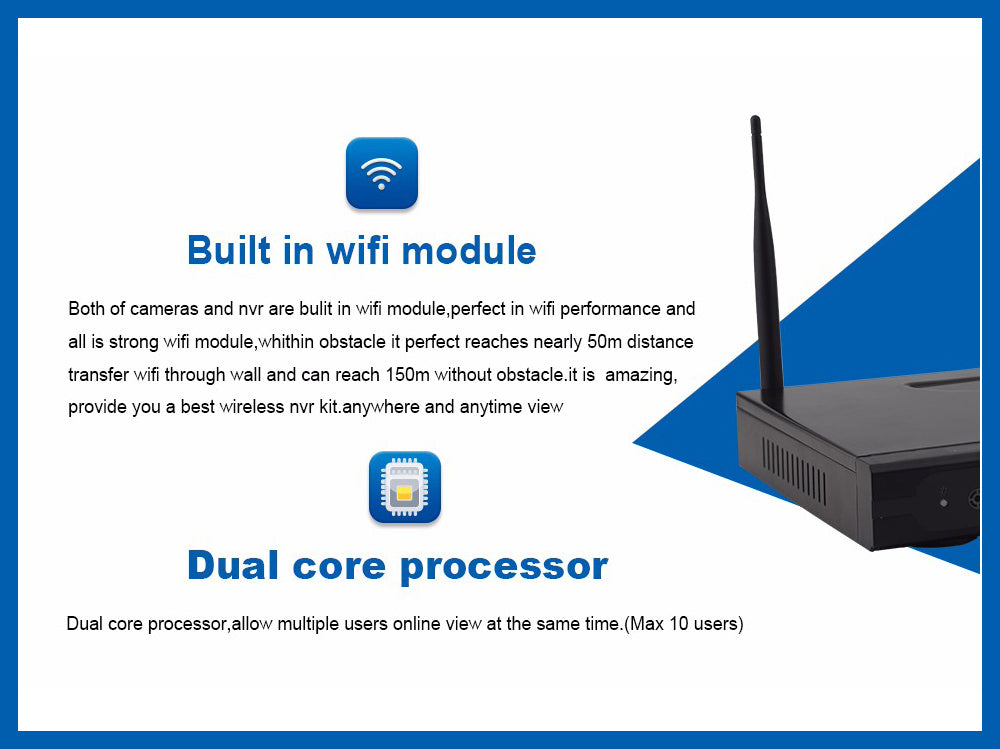 Built in wifi module

Both of cameras and nvr are bulit in wifi module,perfect in wifi performance and all is strong wifi module,whithin obstacle it perfect reaches nearly 50m distance transfer wifi through wall and can reach 150m without obstacle.it is amazing, provide you a best wireless nvr kit.anywhere and anytime view

Dual core processor

Dual core processor,allow multiple users online view at the same time.(Max 10 users)