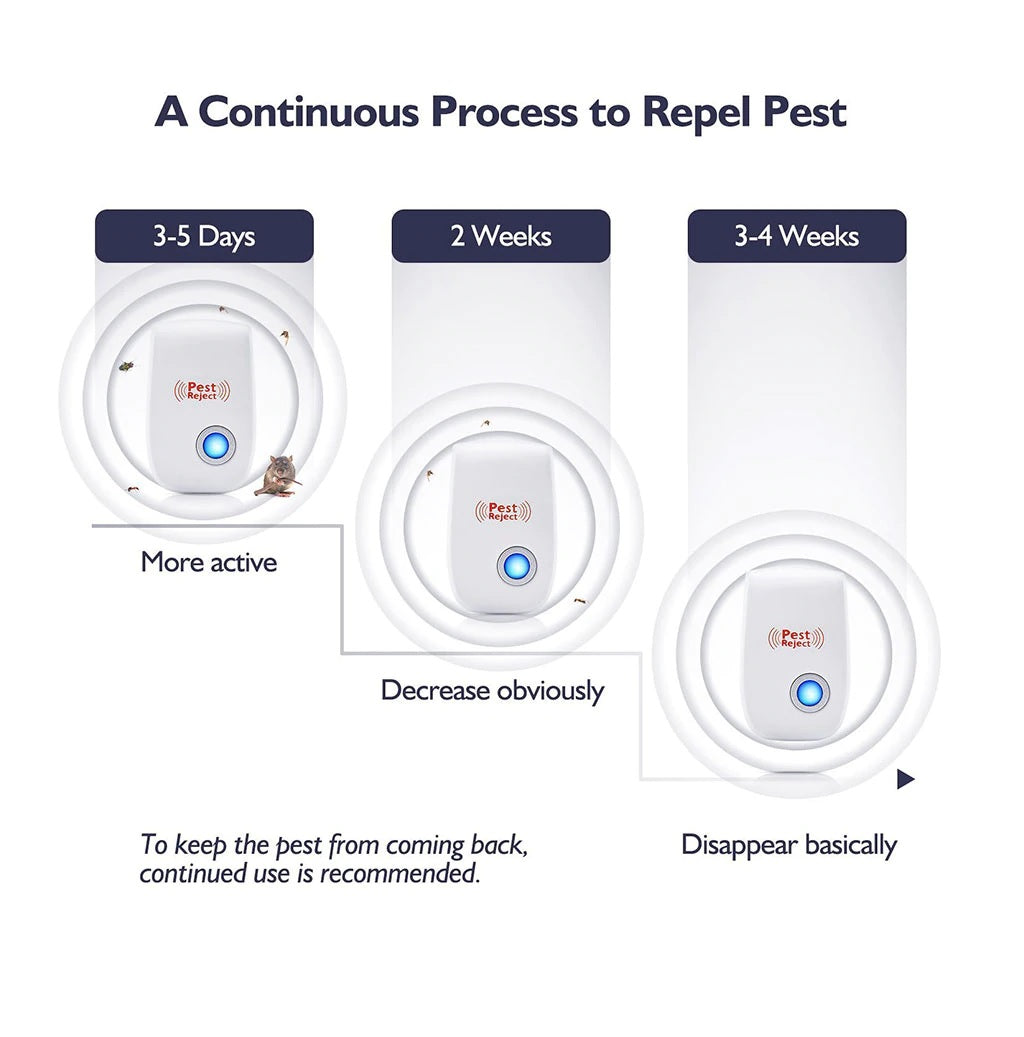 A Continuous Process to Repel Pest

3-5 Days

Pest Reject

More active

2 Weeks

Pest Reject

Decrease obviously

3-4 Weeks

Pest Reject

Disappear basically

To keep the pest from coming back, continued use is recommended.