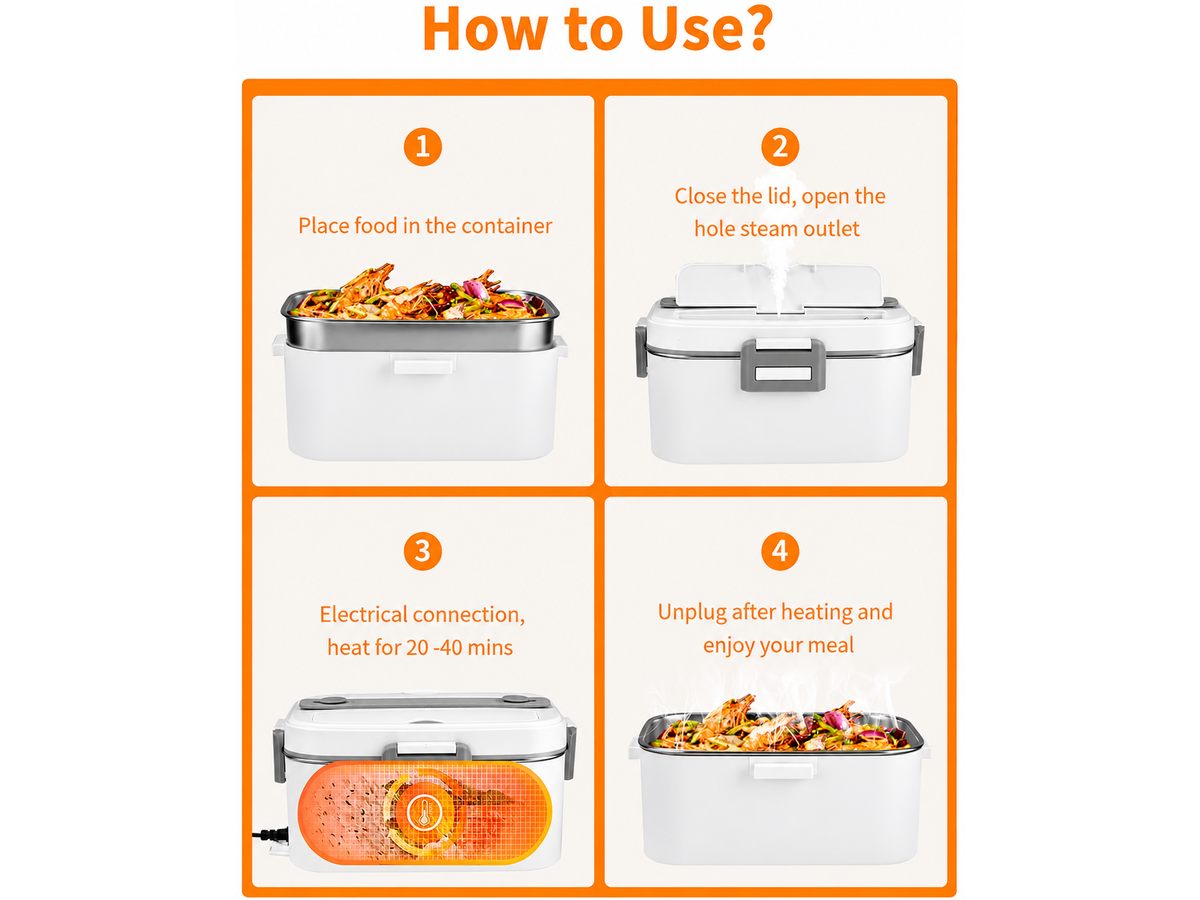 How to Use?

1

Place food in the container

2

Close the lid, open the hole steam outlet

3

Electrical connection, heat for 20 -40 mins

4

Unplug after heating and enjoy your meal