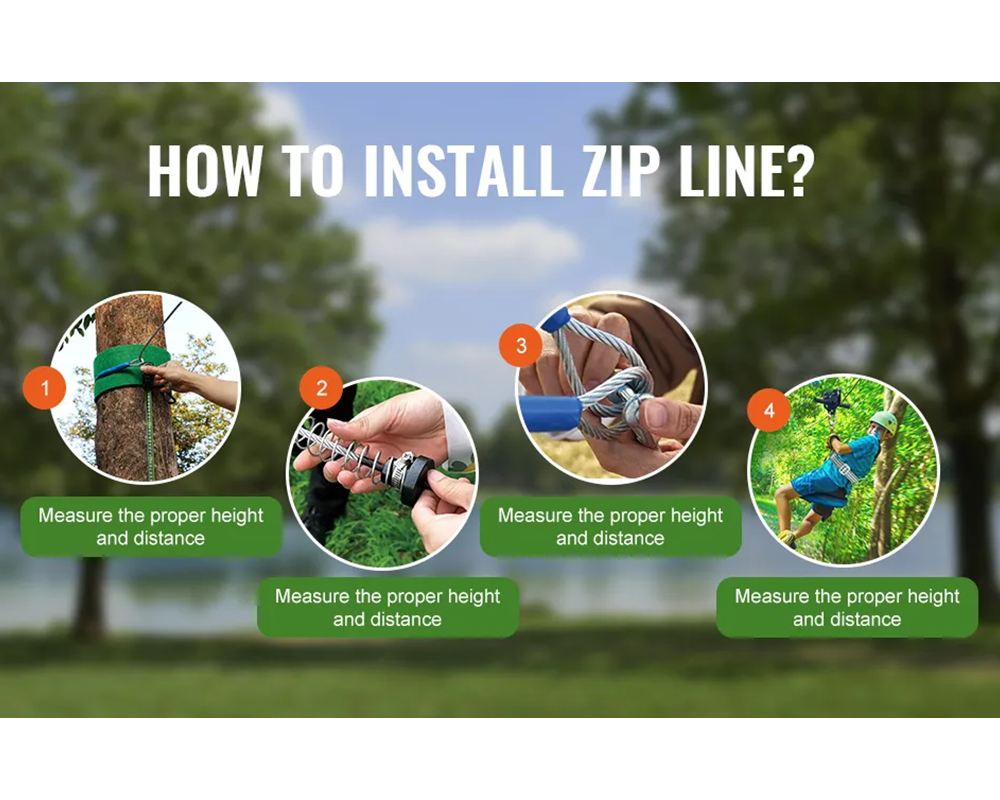 HOW TO INSTALL ZIP LINE?

1

Measure the proper height and distance

2

Measure the proper height and distance

3

Measure the proper height and distance

4

Measure the proper height and distance