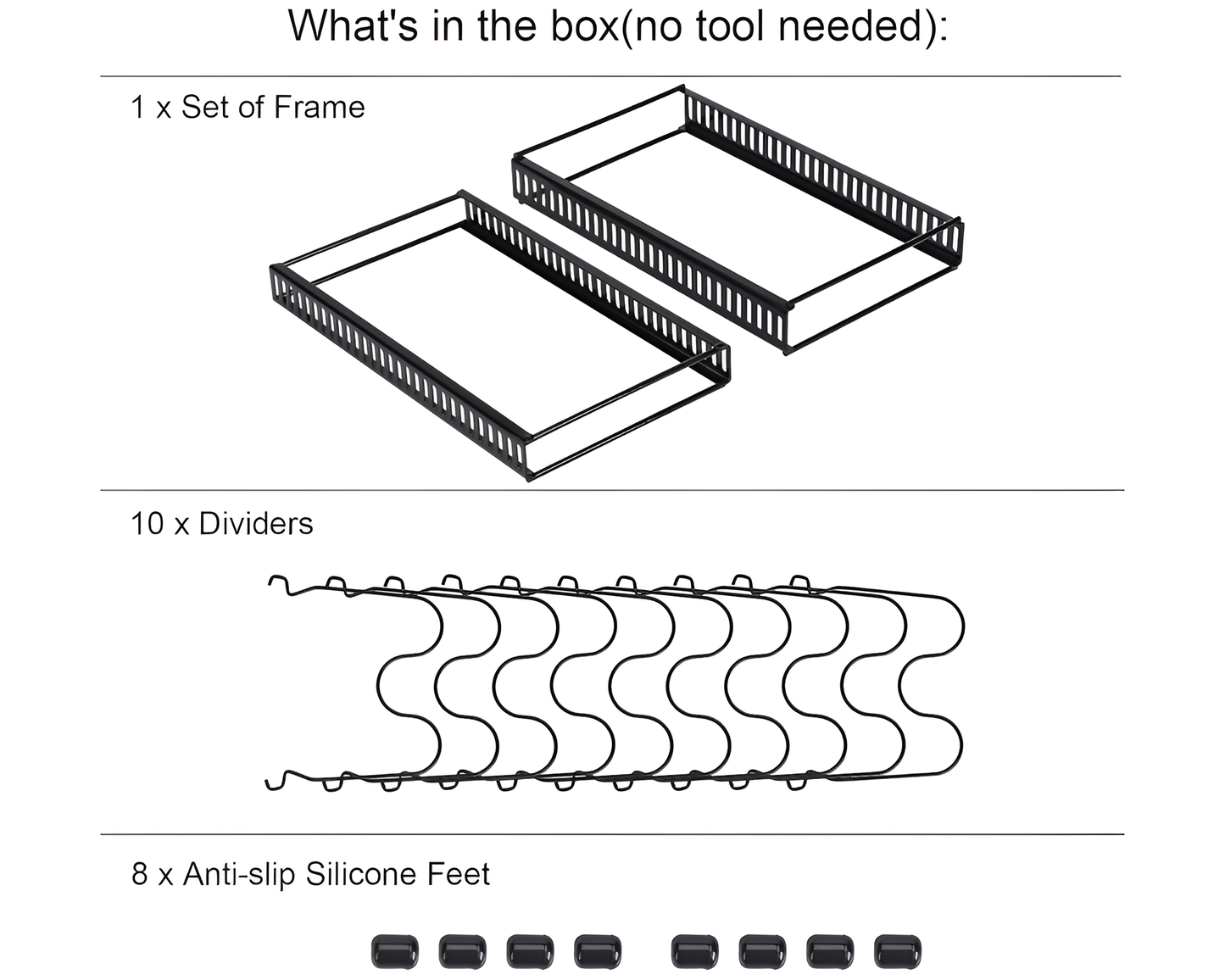 What's in the box(no tool needed):

1 x Set of Frame

10 x Dividers

8 x Anti-slip Silicone Feet