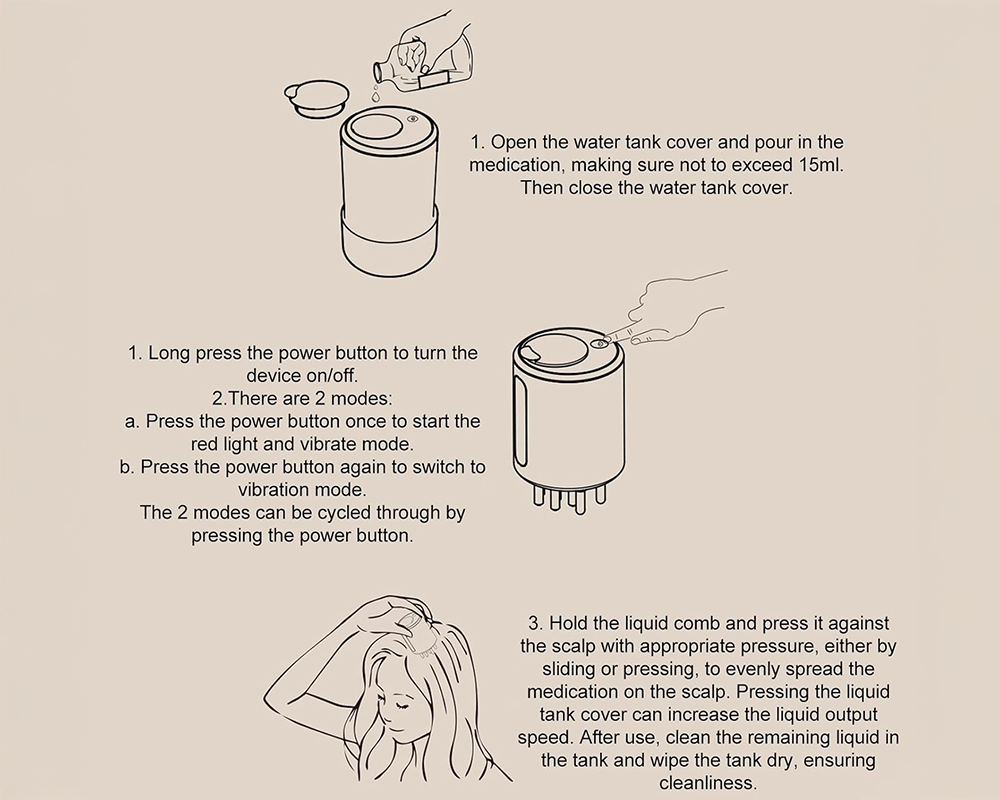 1. Open the water tank cover and pour in the medication, making sure not to exceed 15ml. Then close the water tank cover.

1. Long press the power button to turn the device on/off.
2.There are 2 modes:
a. Press the power button once to start the red light and vibrate mode.
b. Press the power button again to switch to vibration mode.
The 2 modes can be cycled through by pressing the power button.

3. Hold the liquid comb and press it against the scalp with appropriate pressure, either by sliding or pressing, to evenly spread the medication on the scalp. Pressing the liquid tank cover can increase the liquid output speed. After use, clean the remaining liquid in the tank and wipe the tank dry, ensuring cleanliness.