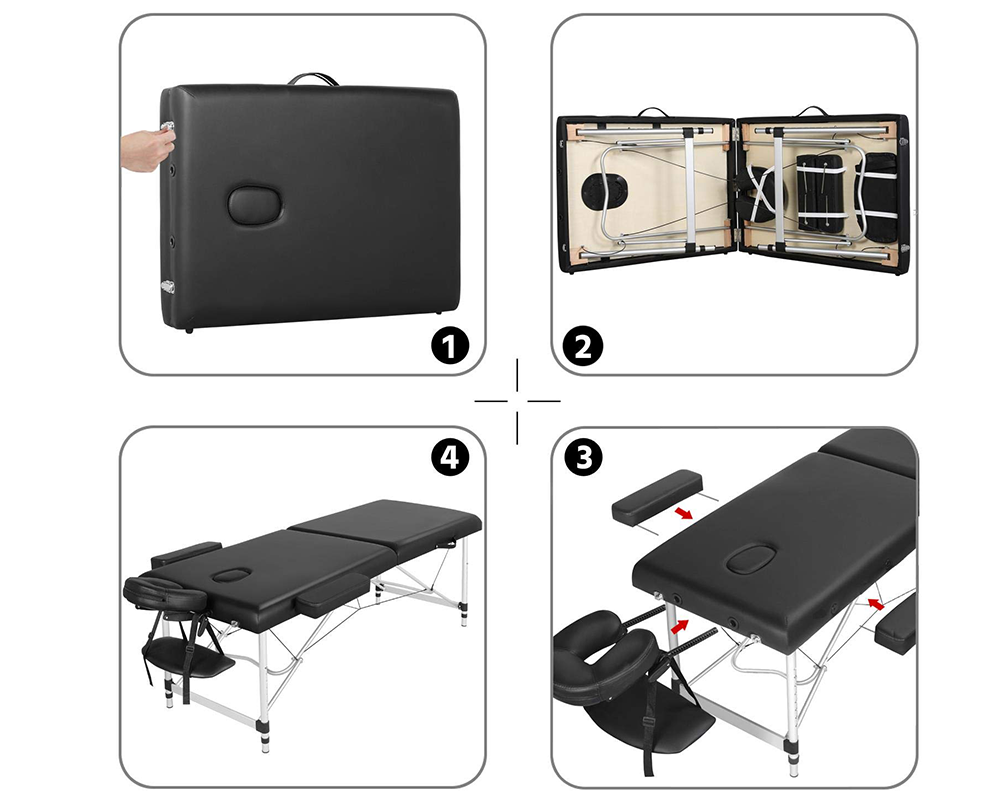 1

2

4

3